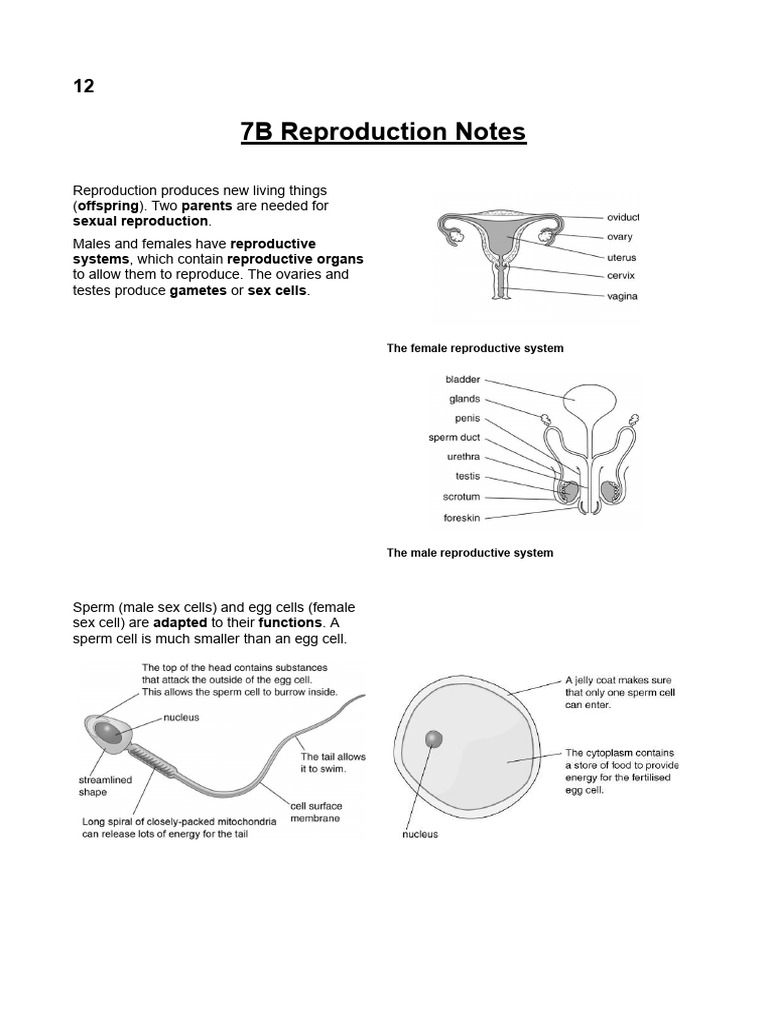 12

7B Reproduction Notes

Reproduction produces new living things (offspring). Two parents are needed for sexual reproduction.

Males and females have reproductive systems, which contain reproductive organs to allow them to reproduce. The ovaries and testes produce gametes or sex cells.

oviduct
ovary
uterus
cervix
vagina

The female reproductive system

bladder
glands
penis
sperm duct
urethra
testis
scrotum
foreskin

The male reproductive system

Sperm (male sex cells) and egg cells (female sex cell) are adapted to their functions. A sperm cell is much smaller than an egg cell.

The top of the head contains substances that attack the outside of the egg cell. This allows the sperm cell to burrow inside.

nucleus

streamlined shape

The tail allows it to swim.

cell surface membrane

Long spiral of closely-packed mitochondria can release lots of energy for the tail

A jelly coat makes sure that only one sperm cell can enter.

The cytoplasm contains a store of food to provide energy for the fertilised egg cell.

nucleus