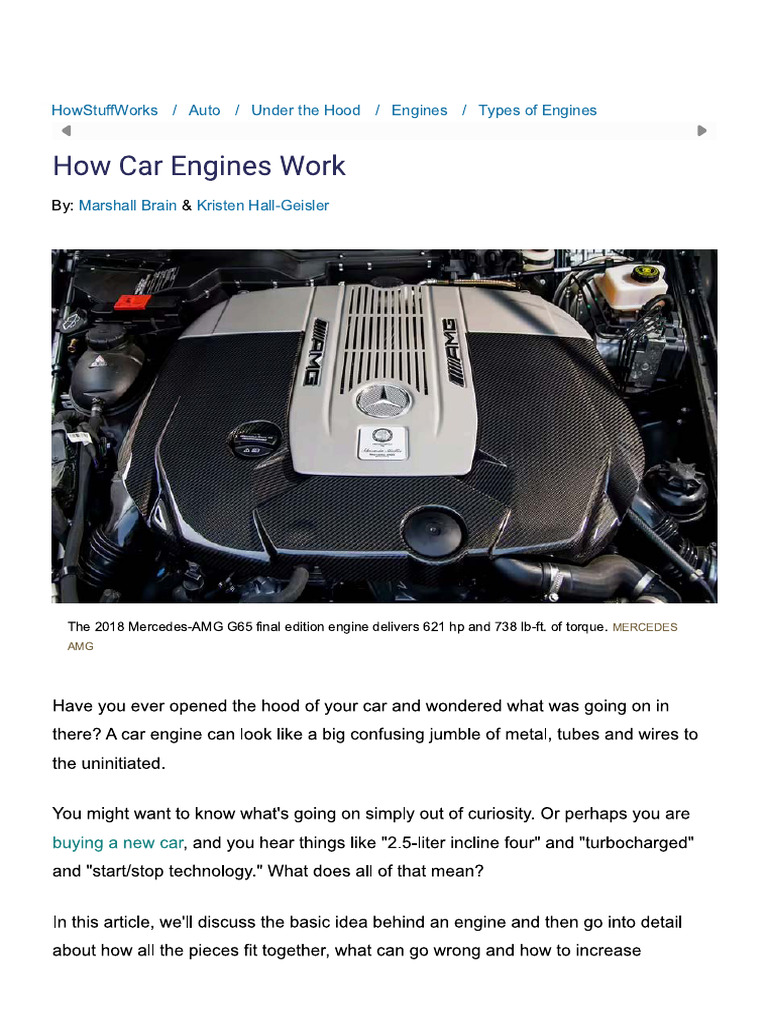 HowStuffWorks / Auto / Under the Hood / Engines / Types of Engines

How Car Engines Work

By: Marshall Brain & Kristen Hall-Geisler

AMG AMG

The 2018 Mercedes-AMG G65 final edition engine delivers 621 hp and 738 lb-ft. of torque. MERCEDES AMG

Have you ever opened the hood of your car and wondered what was going on in there? A car engine can look like a big confusing jumble of metal, tubes and wires to the uninitiated.

You might want to know what's going on simply out of curiosity. Or perhaps you are buying a new car, and you hear things like "2.5-liter incline four" and "turbocharged" and "start/stop technology." What does all of that mean?

In this article, we'll discuss the basic idea behind an engine and then go into detail about how all the pieces fit together, what can go wrong and how to increase