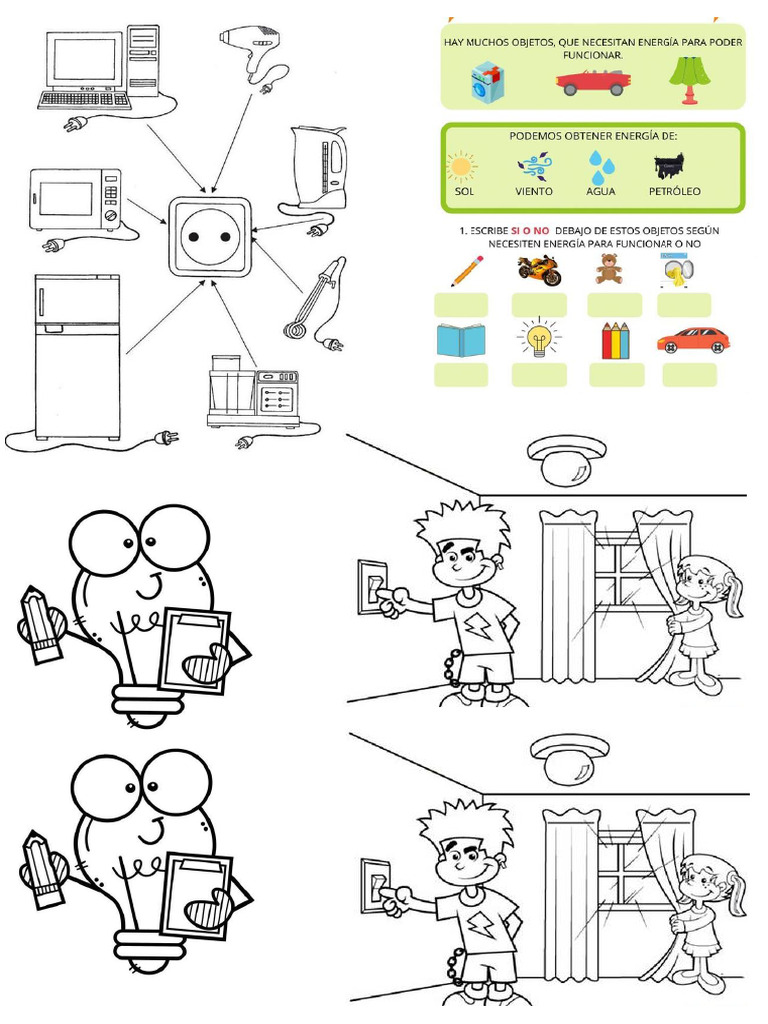 HAY MUCHOS OBJETOS, QUE NECESITAN ENERGÍA PARA PODER FUNCIONAR.

PODEMOS OBTENER ENERGÍA DE:

SOL VIENTO AGUA PETRÓLEO

1. ESCRIBE SI O NO DEBAJO DE ESTOS OBJETOS SEGÚN NECESITEN ENERGÍA PARA FUNCIONAR O NO