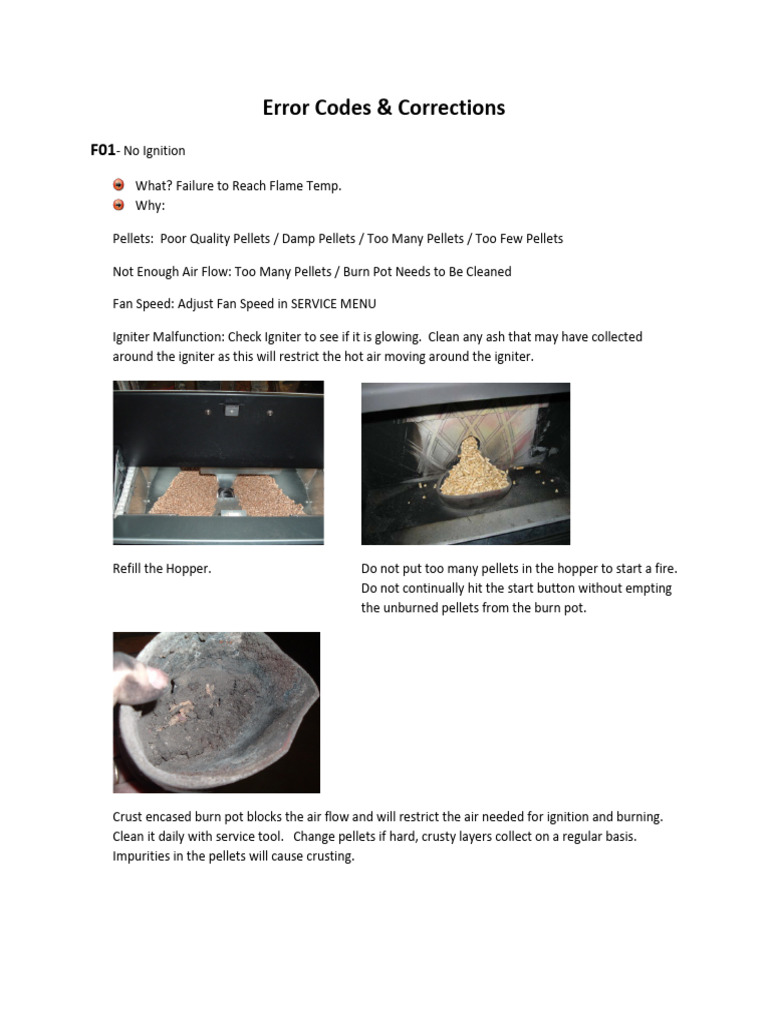 Error Codes & Corrections

F01- No Ignition

What? Failure to Reach Flame Temp.
Why:

Pellets: Poor Quality Pellets / Damp Pellets / Too Many Pellets / Too Few Pellets

Not Enough Air Flow: Too Many Pellets / Burn Pot Needs to Be Cleaned

Fan Speed: Adjust Fan Speed in SERVICE MENU

Igniter Malfunction: Check Igniter to see if it is glowing. Clean any ash that may have collected around the igniter as this will restrict the hot air moving around the igniter.

Refill the Hopper.

Do not put too many pellets in the hopper to start a fire. Do not continually hit the start button without empting the unburned pellets from the burn pot.

Crust encased burn pot blocks the air flow and will restrict the air needed for ignition and burning. Clean it daily with service tool. Change pellets if hard, crusty layers collect on a regular basis. Impurities in the pellets will cause crusting.