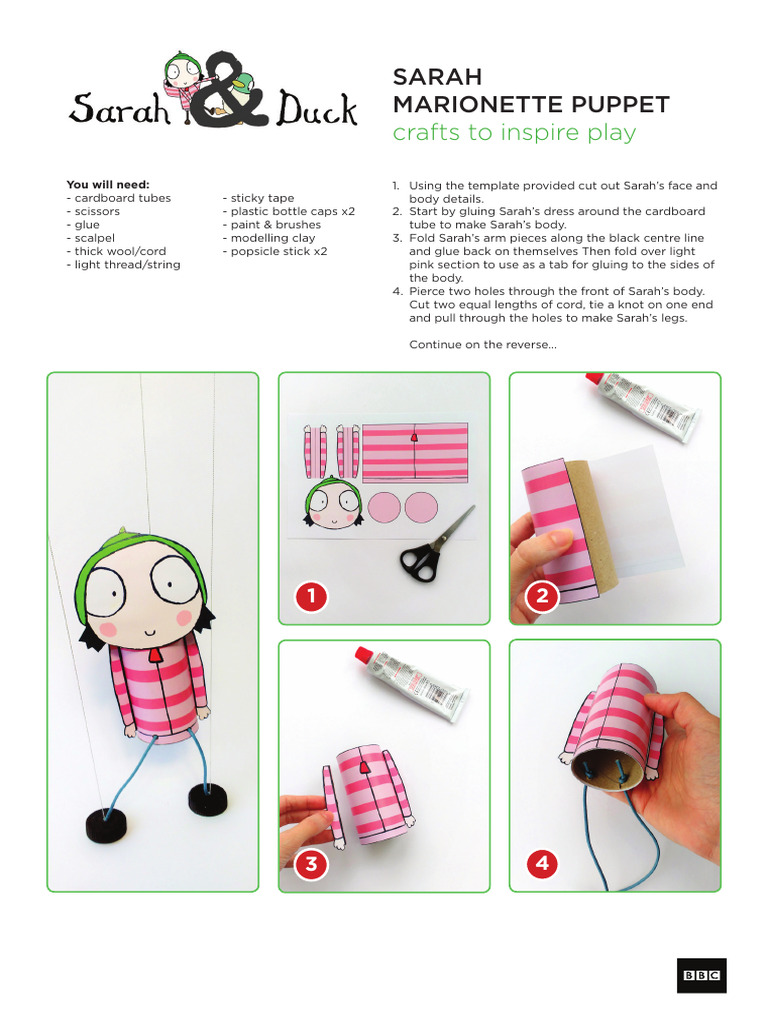 Sarah & Duck

SARAH
MARIONETTE PUPPET
crafts to inspire play

You will need:
- cardboard tubes
- scissors
- glue
- scalpel
- thick wool/cord
- light thread/string

- sticky tape
- plastic bottle caps x2
- paint & brushes
- modelling clay
- popsicle stick x2

1. Using the template provided cut out Sarah's face and body details.
2. Start by gluing Sarah's dress around the cardboard tube to make Sarah's body.
3. Fold Sarah's arm pieces along the black centre line and glue back on themselves Then fold over light pink section to use as a tab for gluing to the sides of the body.
4. Pierce two holes through the front of Sarah's body. Cut two equal lengths of cord, tie a knot on one end and pull through the holes to make Sarah's legs.

Continue on the reverse...

1

2

3

4

BBC