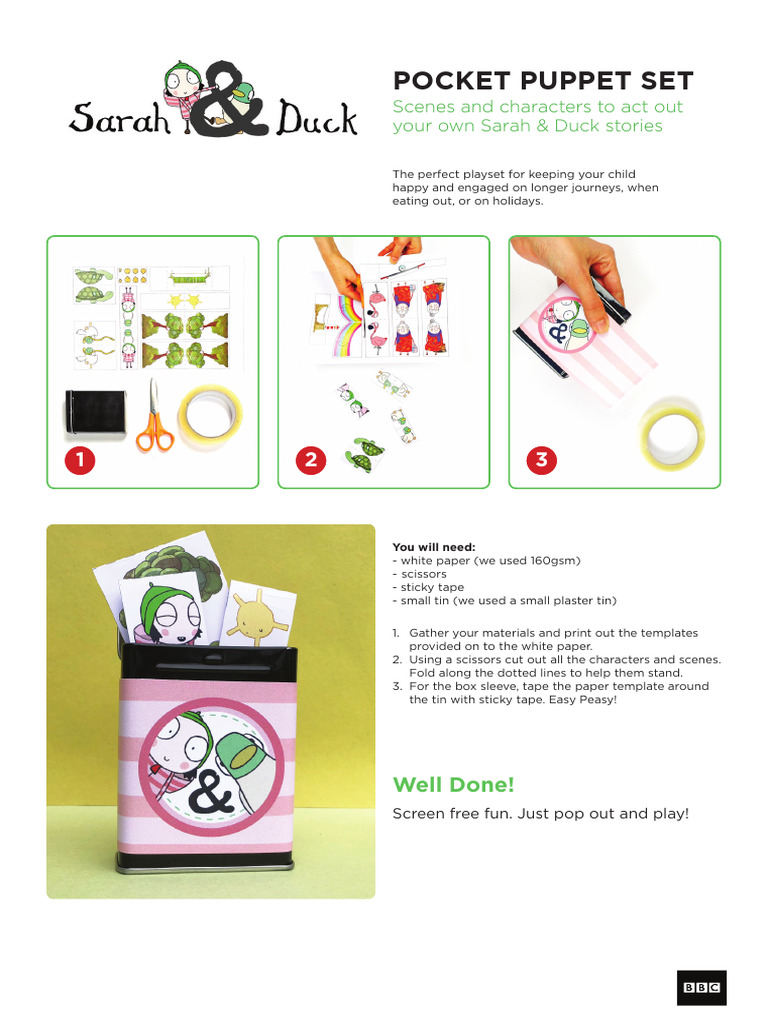 Sarah & Duck

POCKET PUPPET SET
Scenes and characters to act out your own Sarah & Duck stories

The perfect playset for keeping your child happy and engaged on longer journeys, when eating out, or on holidays.

1

2

3

You will need:
- white paper (we used 160gsm)
- scissors
- sticky tape
- small tin (we used a small plaster tin)

1. Gather your materials and print out the templates provided on to the white paper.
2. Using a scissors cut out all the characters and scenes. Fold along the dotted lines to help them stand.
3. For the box sleeve, tape the paper template around the tin with sticky tape. Easy Peasy!

Well Done!
Screen free fun. Just pop out and play!

BBC