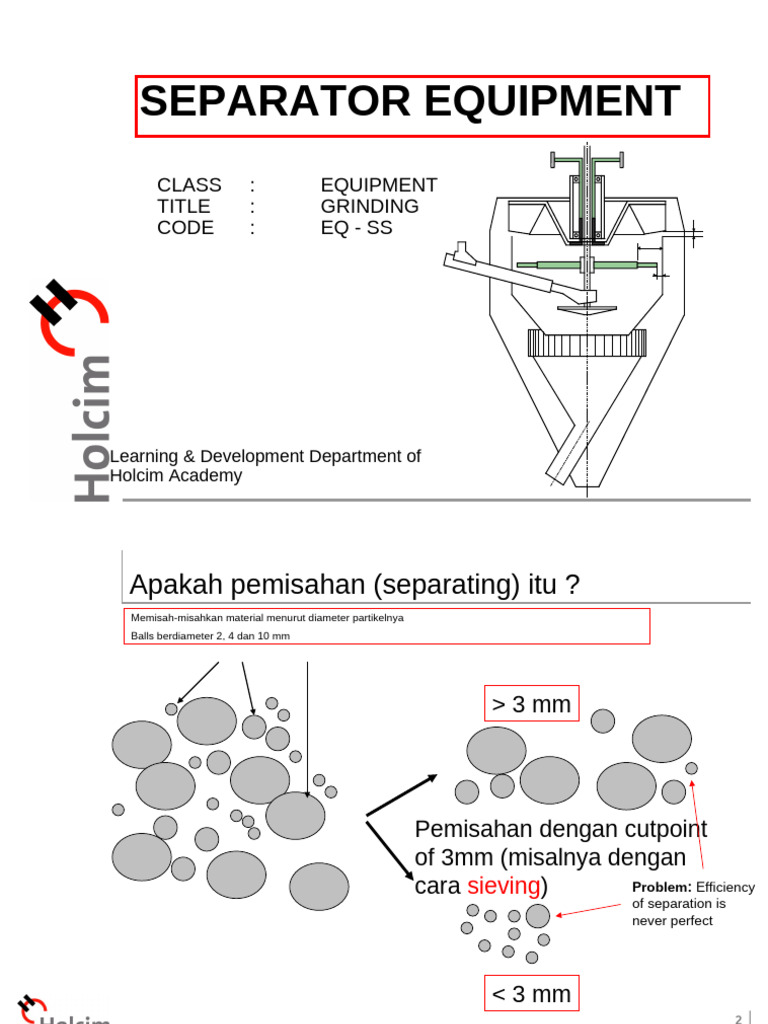 SEPARATOR EQUIPMENT

CLASS : EQUIPMENT
TITLE : GRINDING
CODE : EQ - SS

Holcim

Learning & Development Department of Holcim Academy

Apakah pemisahan (separating) itu ?

Memisah-misahkan material menurut diameter partikelnya
Balls berdiameter 2, 4 dan 10 mm

> 3 mm

Pemisahan dengan cutpoint of 3mm (misalnya dengan cara sieving)

Problem: Efficiency of separation is never perfect

< 3 mm

Holcim

2