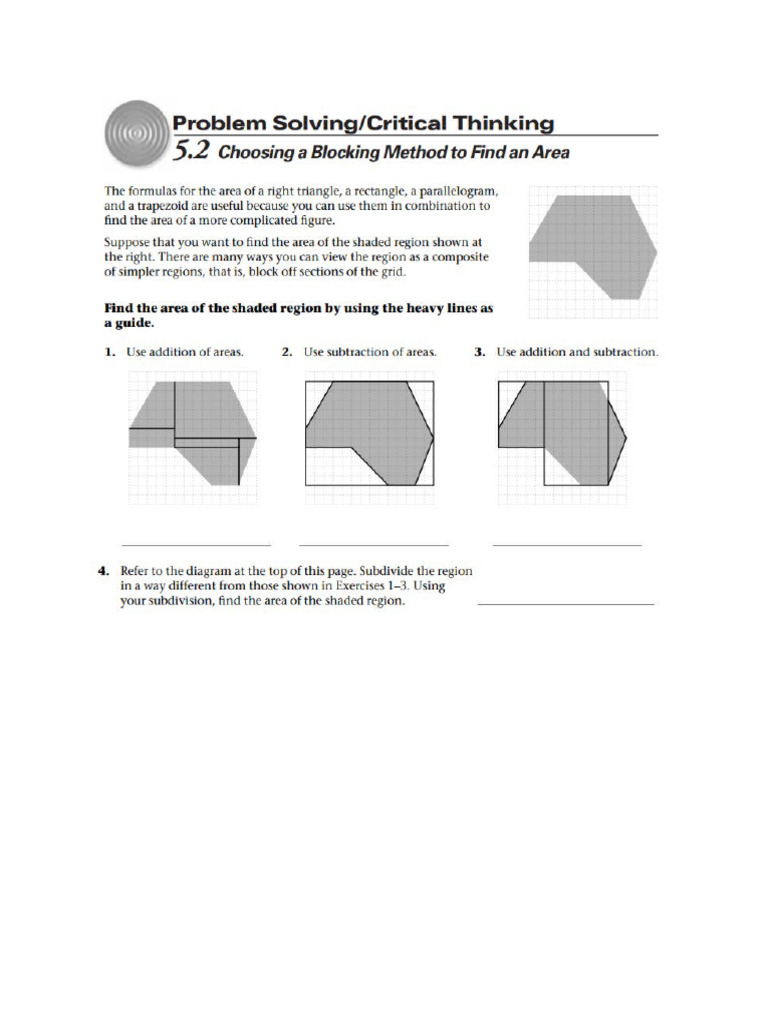 Problem Solving/Critical Thinking

5.2 Choosing a Blocking Method to Find an Area

The formulas for the area of a right triangle, a rectangle, a parallelogram, and a trapezoid are useful because you can use them in combination to find the area of a more complicated figure.

Suppose that you want to find the area of the shaded region shown at the right. There are many ways you can view the region as a composite of simpler regions, that is, block off sections of the grid.

Find the area of the shaded region by using the heavy lines as a guide.

1. Use addition of areas.

2. Use subtraction of areas.

3. Use addition and subtraction.

4. Refer to the diagram at the top of this page. Subdivide the region in a way different from those shown in Exercises 1–3. Using your subdivision, find the area of the shaded region.