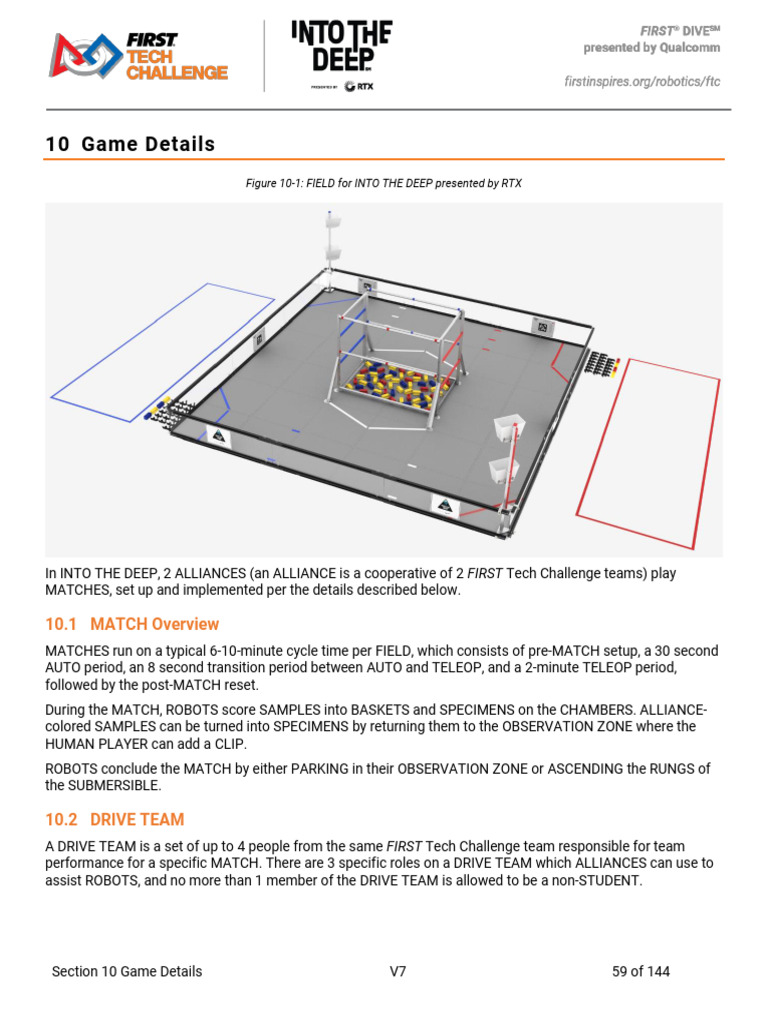 FIRST TECH CHALLENGE

INTO THE DEEP

PRESENTED BY RTX

FIRST® DIVE℠
presented by Qualcomm

firstinspires.org/robotics/ftc

10 Game Details

Figure 10-1: FIELD for INTO THE DEEP presented by RTX

In INTO THE DEEP, 2 ALLIANCES (an ALLIANCE is a cooperative of 2 FIRST Tech Challenge teams) play MATCHES, set up and implemented per the details described below.

10.1 MATCH Overview

MATCHES run on a typical 6-10-minute cycle time per FIELD, which consists of pre-MATCH setup, a 30 second AUTO period, an 8 second transition period between AUTO and TELEOP, and a 2-minute TELEOP period, followed by the post-MATCH reset.

During the MATCH, ROBOTS score SAMPLES into BASKETS and SPECIMENS on the CHAMBERS. ALLIANCE-colored SAMPLES can be turned into SPECIMENS by returning them to the OBSERVATION ZONE where the HUMAN PLAYER can add a CLIP.

ROBOTS conclude the MATCH by either PARKING in their OBSERVATION ZONE or ASCENDING the RUNGS of the SUBMERSIBLE.

10.2 DRIVE TEAM

A DRIVE TEAM is a set of up to 4 people from the same FIRST Tech Challenge team responsible for team performance for a specific MATCH. There are 3 specific roles on a DRIVE TEAM which ALLIANCES can use to assist ROBOTS, and no more than 1 member of the DRIVE TEAM is allowed to be a non-STUDENT.

Section 10 Game Details	V7	59 of 144