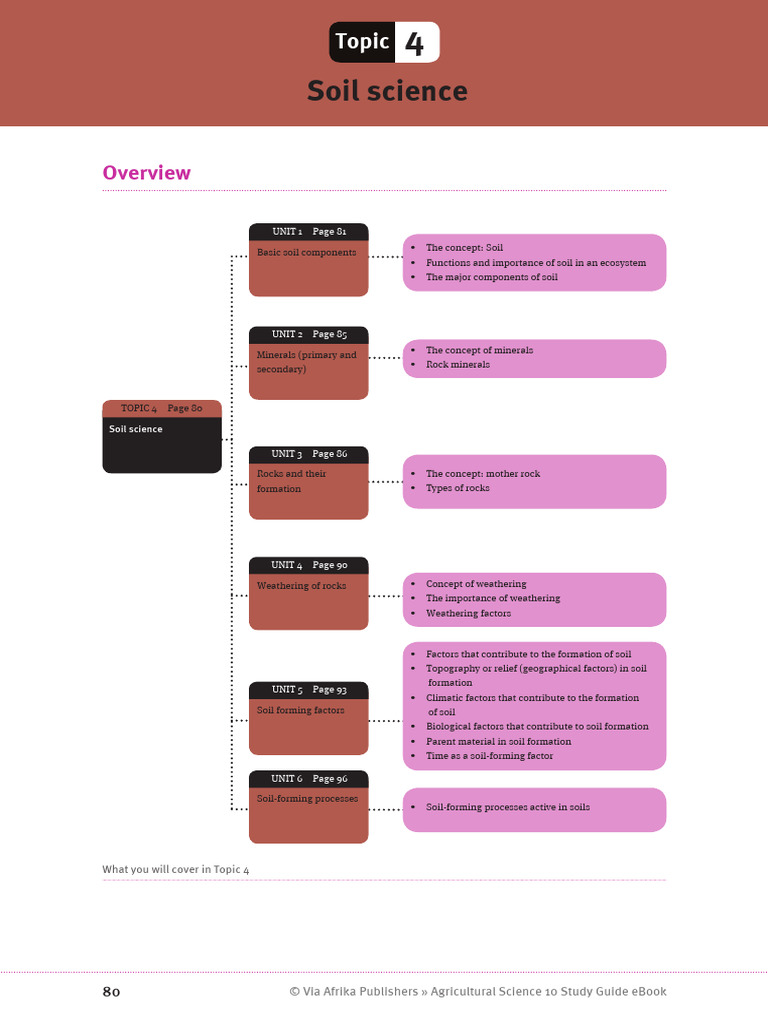 Topic 4

Soil science

Overview

TOPIC 4 Page 80
Soil science

UNIT 1 Page 81
Basic soil components

- The concept: Soil
- Functions and importance of soil in an ecosystem
- The major components of soil

UNIT 2 Page 85
Minerals (primary and secondary)

- The concept of minerals
- Rock minerals

UNIT 3 Page 86
Rocks and their formation

- The concept: mother rock
- Types of rocks

UNIT 4 Page 90
Weathering of rocks

- Concept of weathering
- The importance of weathering
- Weathering factors

UNIT 5 Page 93
Soil forming factors

- Factors that contribute to the formation of soil
- Topography or relief (geographical factors) in soil formation
- Climatic factors that contribute to the formation of soil
- Biological factors that contribute to soil formation
- Parent material in soil formation
- Time as a soil-forming factor

UNIT 6 Page 96
Soil-forming processes

- Soil-forming processes active in soils

What you will cover in Topic 4

80 © Via Afrika Publishers » Agricultural Science 10 Study Guide eBook