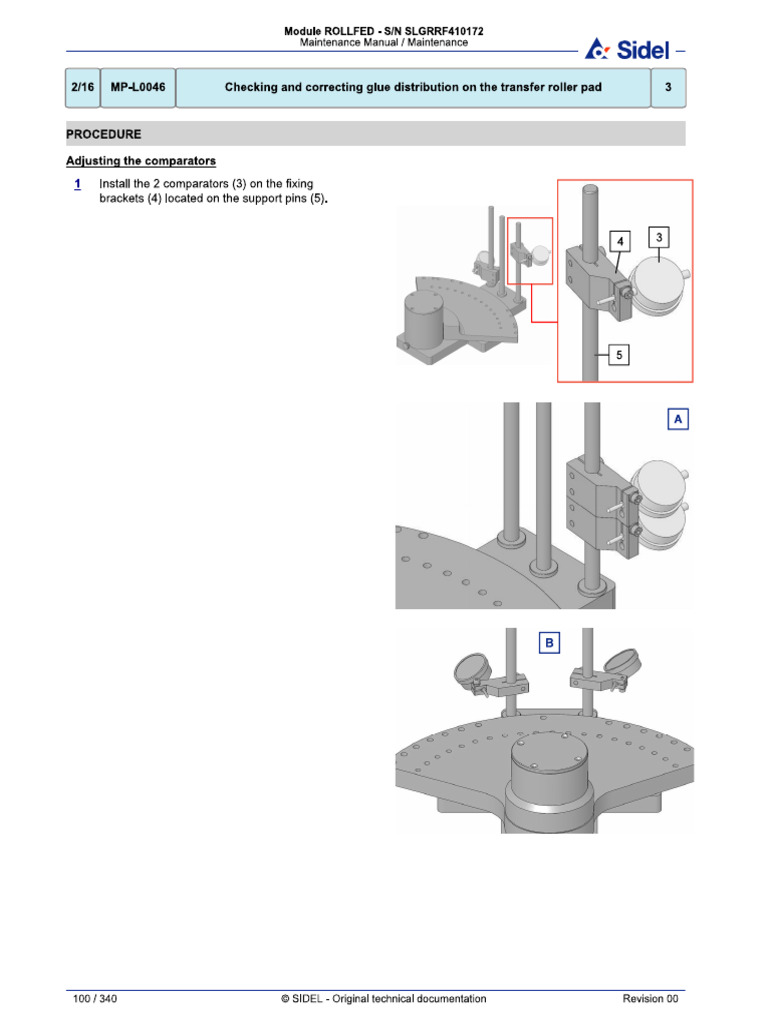 Module ROLLFED - S/N SLGRRF410172
Maintenance Manual / Maintenance

Sidel

| 2/16 | MP-L0046 | Checking and correcting glue distribution on the transfer roller pad | 3 |
|---|---|---|---|

PROCEDURE

Adjusting the comparators

1 Install the 2 comparators (3) on the fixing brackets (4) located on the support pins (5).

4
3
5

A

B

100 / 340 © SIDEL - Original technical documentation Revision 00