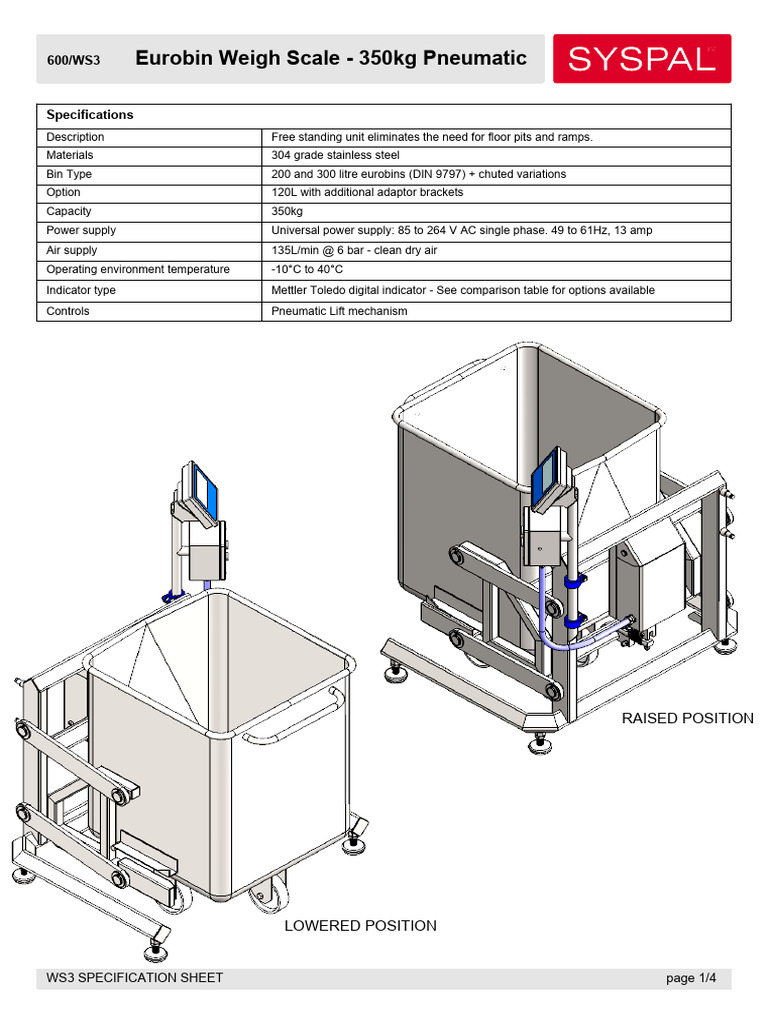 600/WS3 Eurobin Weigh Scale - 350kg Pneumatic

SYSPAL

| Specifications | |
|---|---|
| Description | Free standing unit eliminates the need for floor pits and ramps. |
| Materials | 304 grade stainless steel |
| Bin Type | 200 and 300 litre eurobins (DIN 9797) + chuted variations |
| Option | 120L with additional adaptor brackets |
| Capacity | 350kg |
| Power supply | Universal power supply: 85 to 264 V AC single phase. 49 to 61Hz, 13 amp |
| Air supply | 135L/min @ 6 bar - clean dry air |
| Operating environment temperature | -10°C to 40°C |
| Indicator type | Mettler Toledo digital indicator - See comparison table for options available |
| Controls | Pneumatic Lift mechanism |

RAISED POSITION

LOWERED POSITION

WS3 SPECIFICATION SHEET

page 1/4