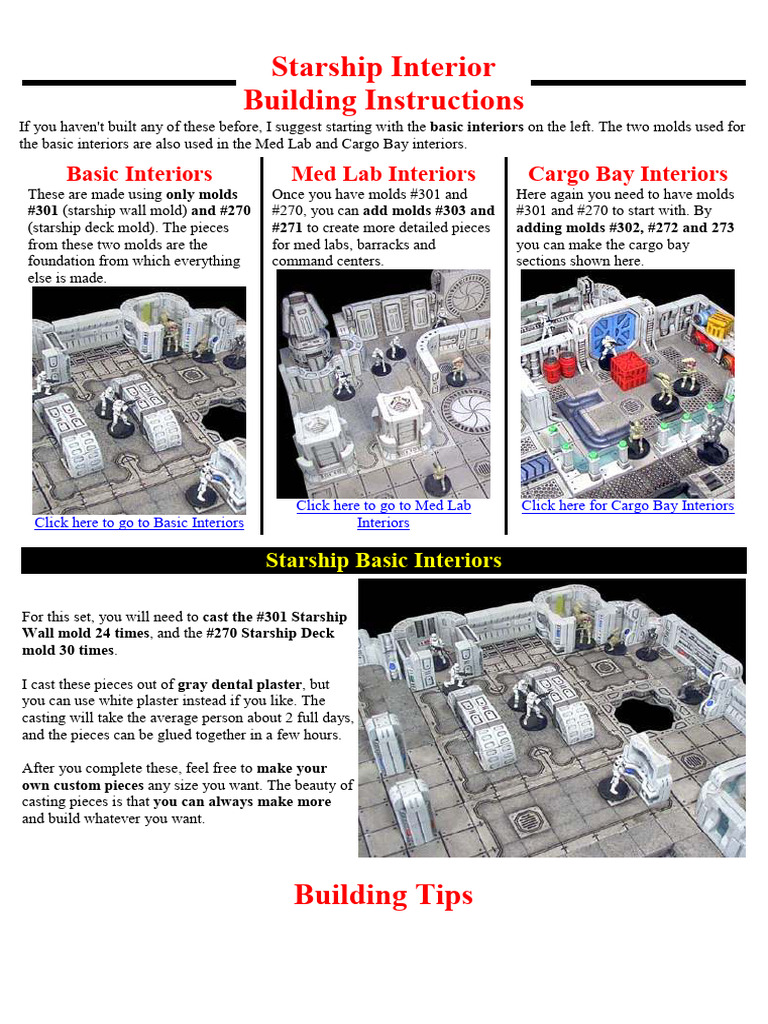 Starship Interior
Building Instructions

If you haven't built any of these before, I suggest starting with the basic interiors on the left. The two molds used for the basic interiors are also used in the Med Lab and Cargo Bay interiors.

Basic Interiors

These are made using only molds #301 (starship wall mold) and #270 (starship deck mold). The pieces from these two molds are the foundation from which everything else is made.

Click here to go to Basic Interiors

Med Lab Interiors

Once you have molds #301 and #270, you can add molds #303 and #271 to create more detailed pieces for med labs, barracks and command centers.

Click here to go to Med Lab Interiors

Cargo Bay Interiors

Here again you need to have molds #301 and #270 to start with. By adding molds #302, #272 and 273 you can make the cargo bay sections shown here.

Click here for Cargo Bay Interiors

Starship Basic Interiors

For this set, you will need to cast the #301 Starship Wall mold 24 times, and the #270 Starship Deck mold 30 times.

I cast these pieces out of gray dental plaster, but you can use white plaster instead if you like. The casting will take the average person about 2 full days, and the pieces can be glued together in a few hours.

After you complete these, feel free to make your own custom pieces any size you want. The beauty of casting pieces is that you can always make more and build whatever you want.

Building Tips