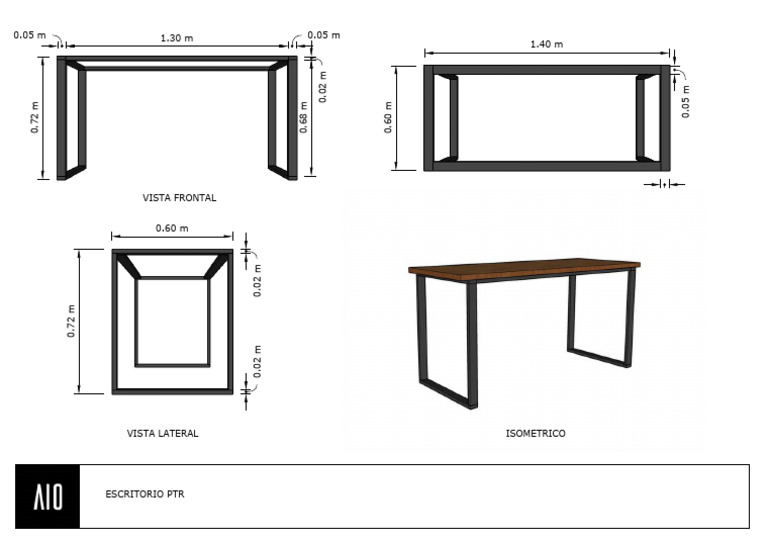 0.05 m
1.30 m
0.05 m
0.72 m
0.68 m
0.02 m
VISTA FRONTAL

1.40 m
0.60 m
0.05 m

0.60 m
0.72 m
0.02 m
0.02 m
VISTA LATERAL

ISOMETRICO

AIO
ESCRITORIO PTR