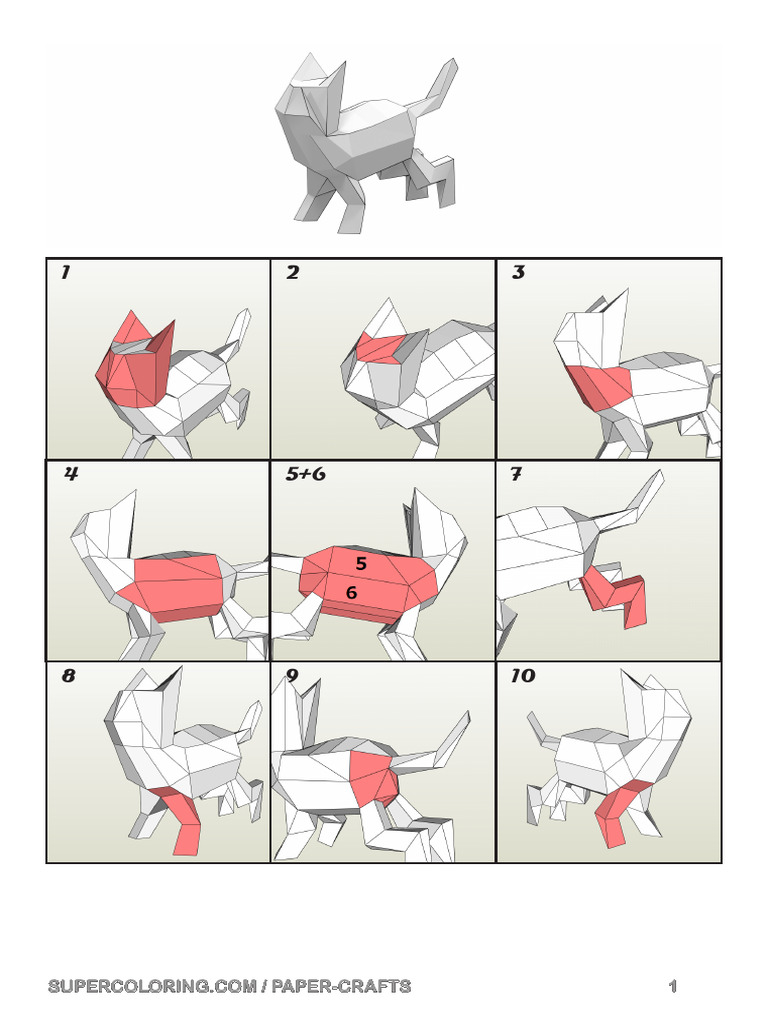 1

2

3

4

5+6

5

6

7

8

9

10

SUPERCOLORING.COM / PAPER-CRAFTS

1