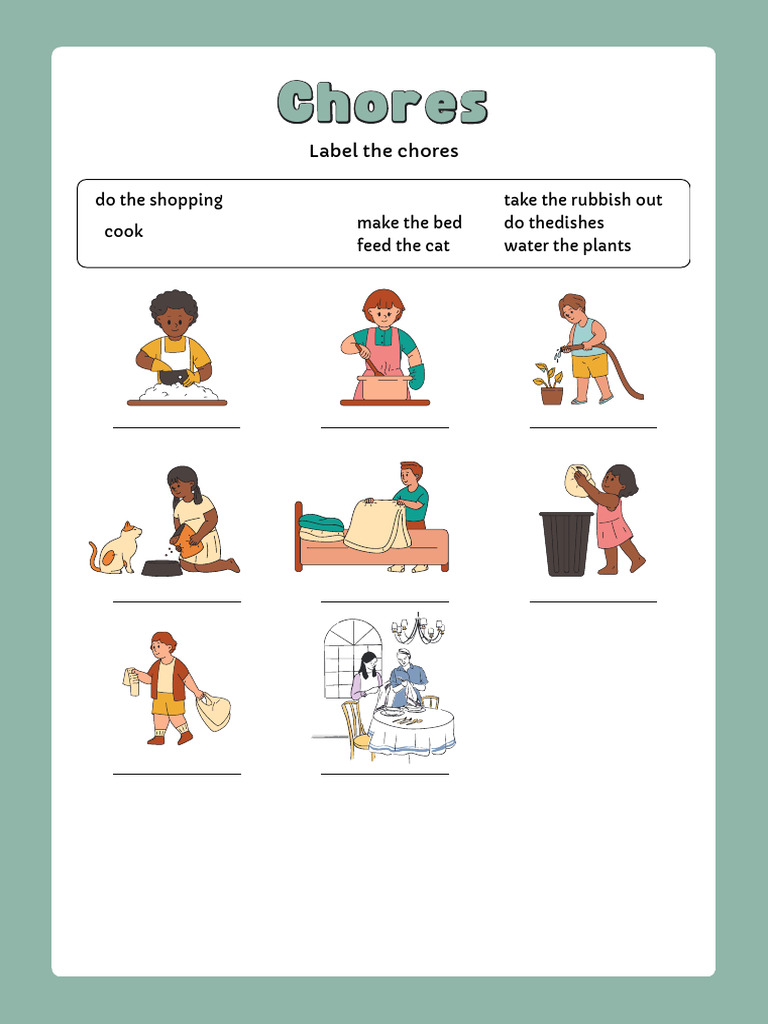 Chores

Label the chores

do the shopping
cook
make the bed
feed the cat
take the rubbish out
do thedishes
water the plants