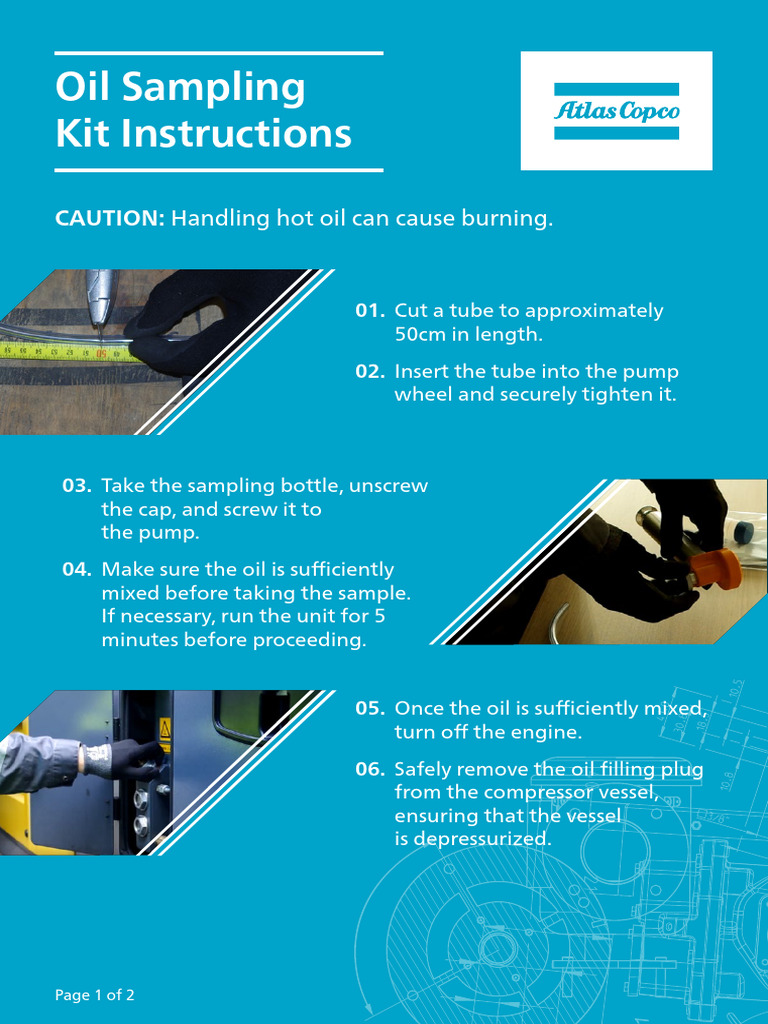 Oil Sampling Kit Instructions

Atlas Copco

CAUTION: Handling hot oil can cause burning.

01. Cut a tube to approximately 50cm in length.

02. Insert the tube into the pump wheel and securely tighten it.

03. Take the sampling bottle, unscrew the cap, and screw it to the pump.

04. Make sure the oil is sufficiently mixed before taking the sample. If necessary, run the unit for 5 minutes before proceeding.

05. Once the oil is sufficiently mixed, turn off the engine.

06. Safely remove the oil filling plug from the compressor vessel, ensuring that the vessel is depressurized.

Page 1 of 2