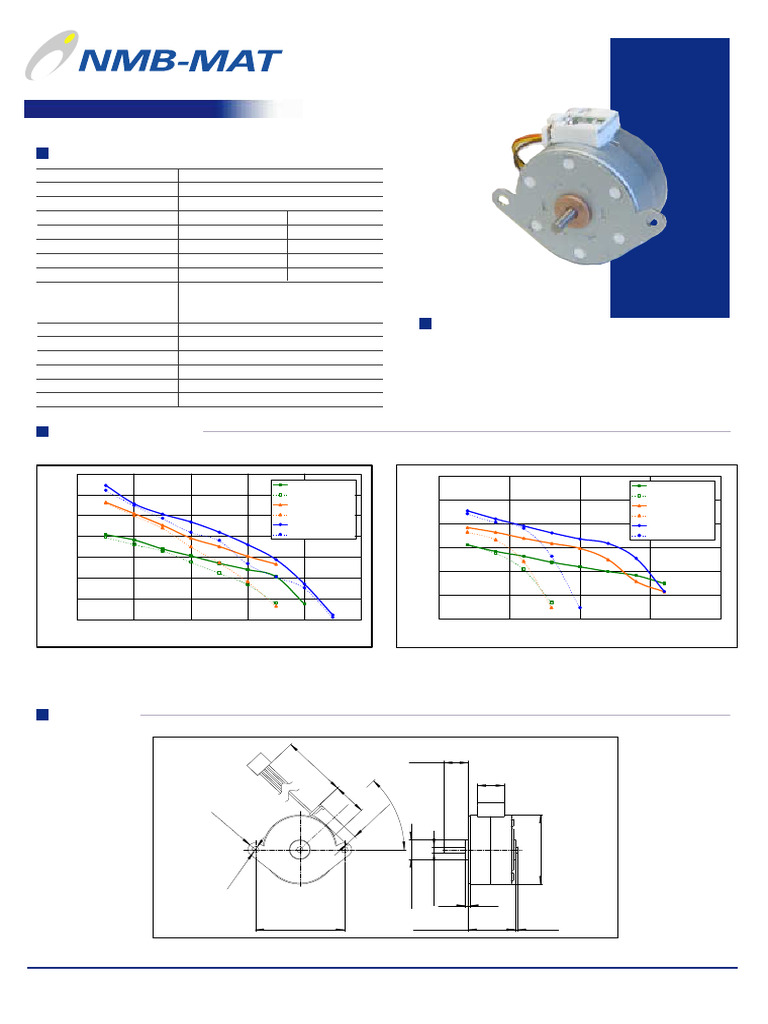 NMB-MAT