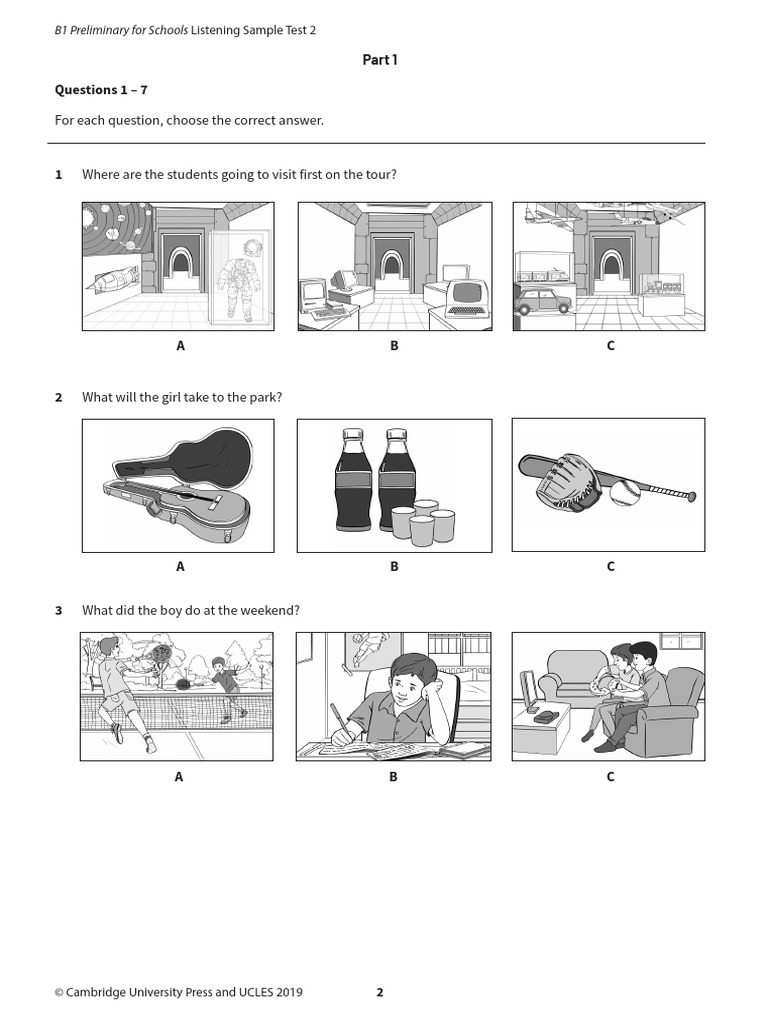 B1 Preliminary for Schools Listening Sample Test 2

Part 1

Questions 1 – 7

For each question, choose the correct answer.

1 Where are the students going to visit first on the tour?

A B C

2 What will the girl take to the park?

A B C

3 What did the boy do at the weekend?

A B C

© Cambridge University Press and UCLES 2019 2