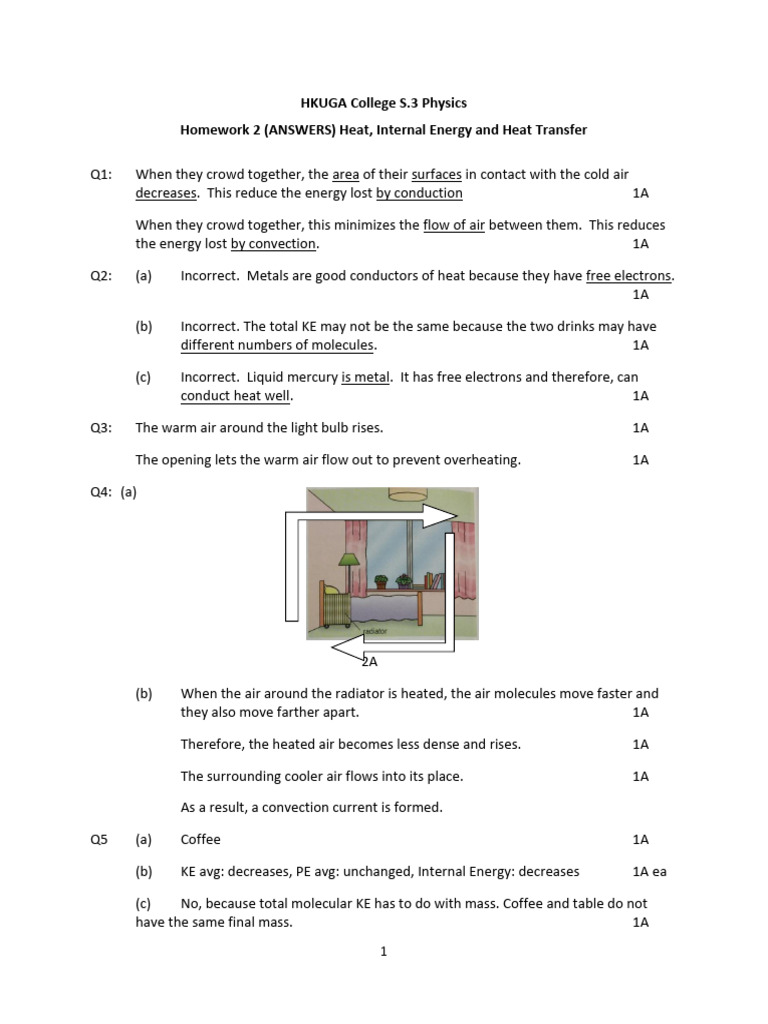 HKUGA College S.3 Physics

Homework 2 (ANSWERS) Heat, Internal Energy and Heat Transfer

Q1: When they crowd together, the area of their surfaces in contact with the cold air decreases. This reduce the energy lost by conduction 1A

When they crowd together, this minimizes the flow of air between them. This reduces the energy lost by convection. 1A

Q2: (a) Incorrect. Metals are good conductors of heat because they have free electrons. 1A

(b) Incorrect. The total KE may not be the same because the two drinks may have different numbers of molecules. 1A

(c) Incorrect. Liquid mercury is metal. It has free electrons and therefore, can conduct heat well. 1A

Q3: The warm air around the light bulb rises. 1A

The opening lets the warm air flow out to prevent overheating. 1A

Q4: (a)

radiator

2A

(b) When the air around the radiator is heated, the air molecules move faster and they also move farther apart. 1A

Therefore, the heated air becomes less dense and rises. 1A

The surrounding cooler air flows into its place. 1A

As a result, a convection current is formed.

Q5 (a) Coffee 1A

(b) KE avg: decreases, PE avg: unchanged, Internal Energy: decreases 1A ea

(c) No, because total molecular KE has to do with mass. Coffee and table do not have the same final mass. 1A

1