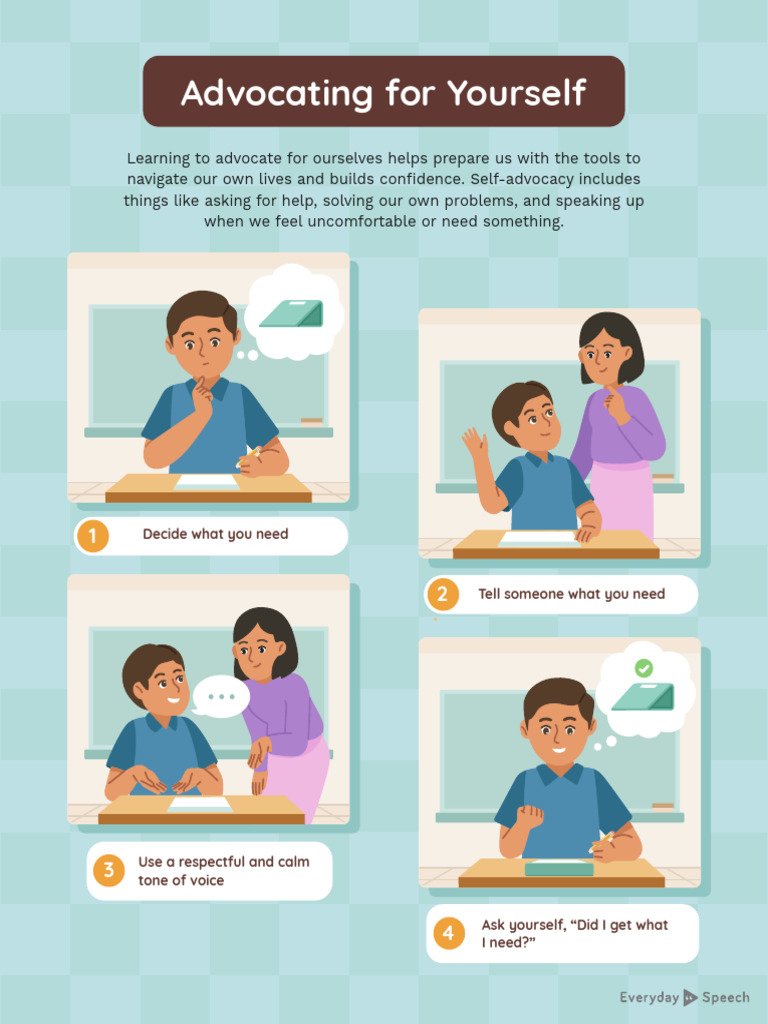 Advocating for Yourself

Learning to advocate for ourselves helps prepare us with the tools to navigate our own lives and builds confidence. Self-advocacy includes things like asking for help, solving our own problems, and speaking up when we feel uncomfortable or need something.

1 Decide what you need

2 Tell someone what you need

3 Use a respectful and calm tone of voice

4 Ask yourself, "Did I get what I need?"

Everyday Speech