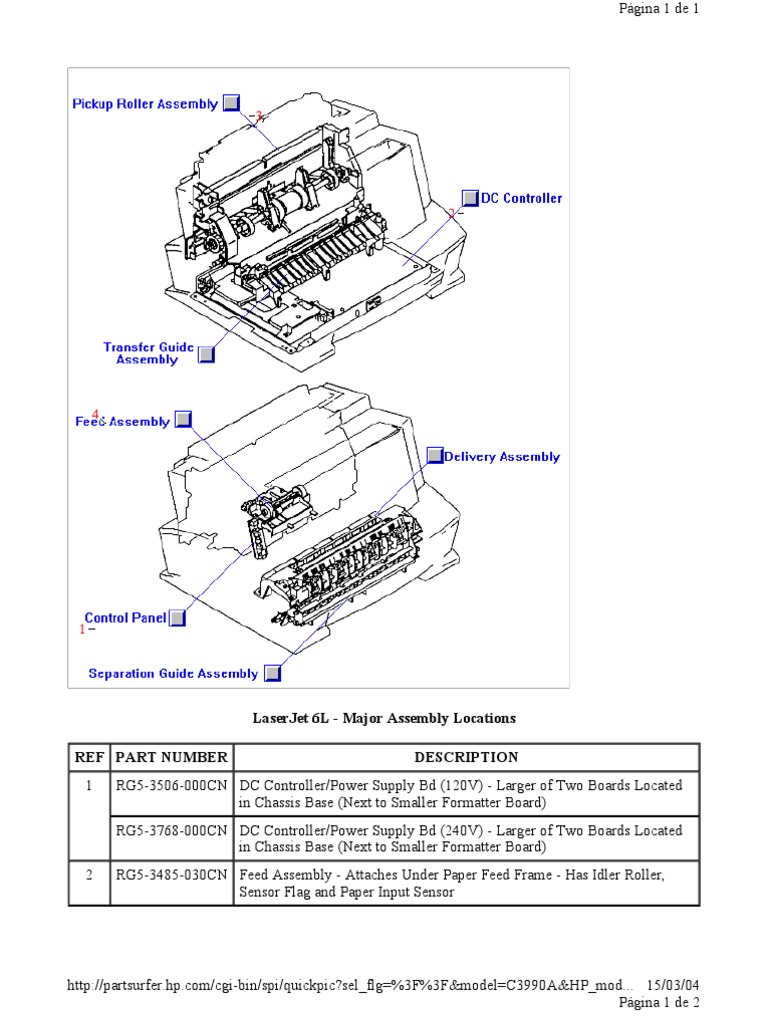 Página 1 de 1

Pickup Roller Assembly

3

DC Controller

2

Transfer Guide Assembly

4

Feed Assembly

Delivery Assembly

Control Panel

1

Separation Guide Assembly

LaserJet 6L - Major Assembly Locations

| REF | PART NUMBER | DESCRIPTION |
|---|---|---|
| 1 | RG5-3506-000CN | DC Controller/Power Supply Bd (120V) - Larger of Two Boards Located in Chassis Base (Next to Smaller Formatter Board) |
| | RG5-3768-000CN | DC Controller/Power Supply Bd (240V) - Larger of Two Boards Located in Chassis Base (Next to Smaller Formatter Board) |
| 2 | RG5-3485-030CN | Feed Assembly - Attaches Under Paper Feed Frame - Has Idler Roller, Sensor Flag and Paper Input Sensor |

http://partsurfer.hp.com/cgi-bin/spi/quickpic?sel_flg=%3F%3F&model=C3990A&HP_mod... 15/03/04
Página 1 de 2