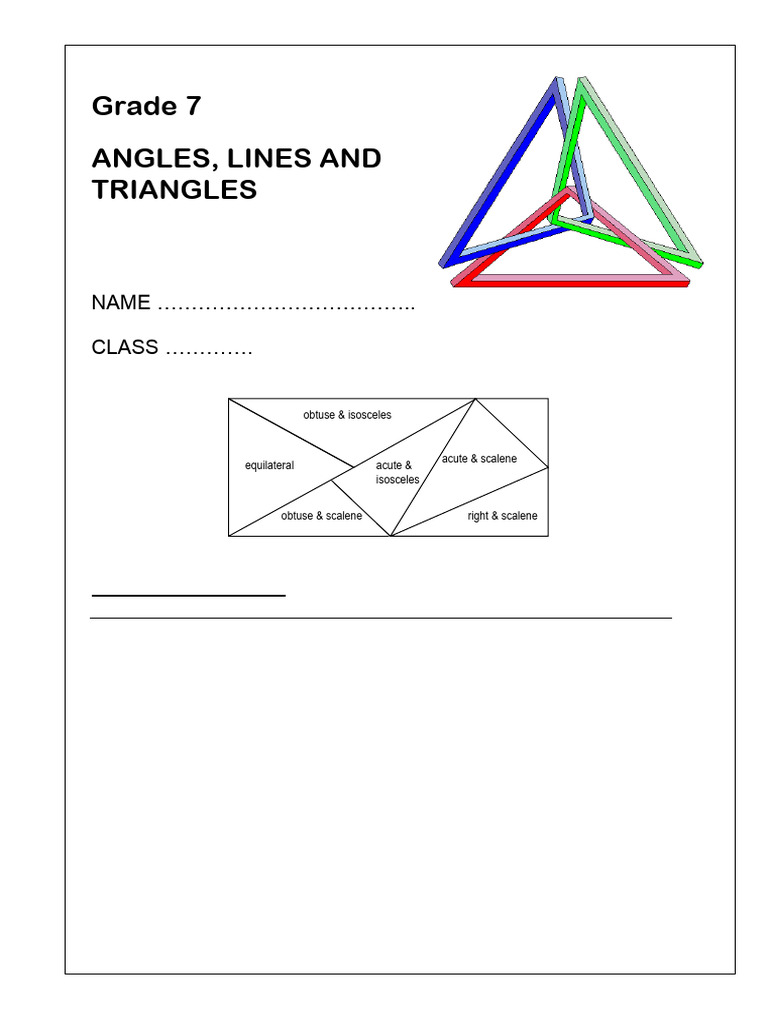 Grade 7

ANGLES, LINES AND TRIANGLES

NAME ………………………………..

CLASS …………

obtuse & isosceles

equilateral

acute & isosceles

acute & scalene

obtuse & scalene

right & scalene