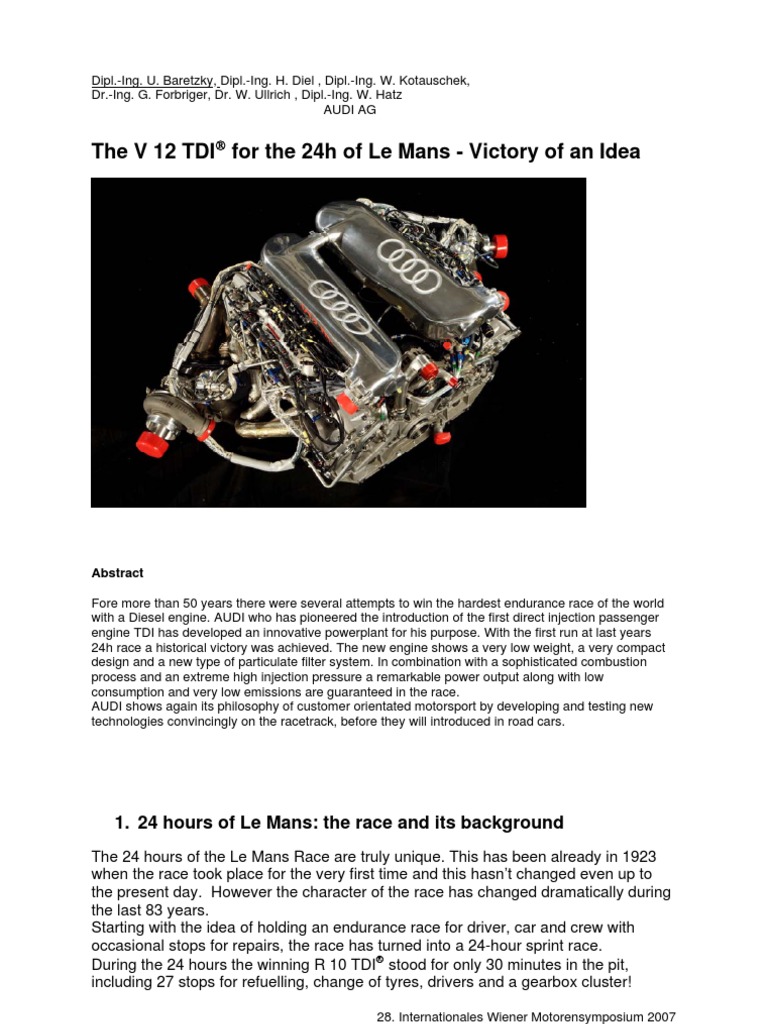 Dipl.-Ing. U. Baretzky, Dipl.-Ing. H. Diel , Dipl.-Ing. W. Kotauschek, Dr.-Ing. G. Forbriger, Dr. W. Ullrich , Dipl.-Ing. W. Hatz
AUDI AG

The V 12 TDI® for the 24h of Le Mans - Victory of an Idea

Abstract

Fore more than 50 years there were several attempts to win the hardest endurance race of the world with a Diesel engine. AUDI who has pioneered the introduction of the first direct injection passenger engine TDI has developed an innovative powerplant for his purpose. With the first run at last years 24h race a historical victory was achieved. The new engine shows a very low weight, a very compact design and a new type of particulate filter system. In combination with a sophisticated combustion process and an extreme high injection pressure a remarkable power output along with low consumption and very low emissions are guaranteed in the race.
AUDI shows again its philosophy of customer orientated motorsport by developing and testing new technologies convincingly on the racetrack, before they will introduced in road cars.

1. 24 hours of Le Mans: the race and its background

The 24 hours of the Le Mans Race are truly unique. This has been already in 1923 when the race took place for the very first time and this hasn't changed even up to the present day. However the character of the race has changed dramatically during the last 83 years.
Starting with the idea of holding an endurance race for driver, car and crew with occasional stops for repairs, the race has turned into a 24-hour sprint race.
During the 24 hours the winning R 10 TDI® stood for only 30 minutes in the pit, including 27 stops for refuelling, change of tyres, drivers and a gearbox cluster!

28. Internationales Wiener Motorensymposium 2007