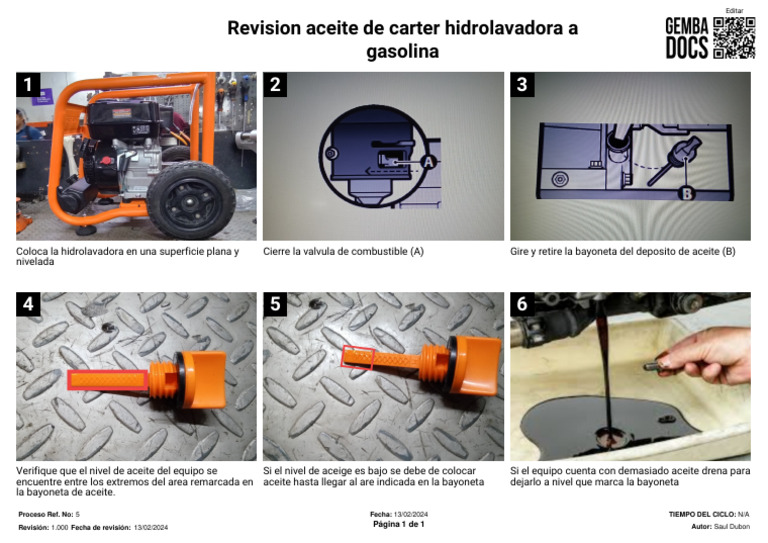 Revision aceite de carter hidrolavadora a gasolina

Editar

GEMBA DOCS

1

Coloca la hidrolavadora en una superficie plana y nivelada

2

A

Cierre la valvula de combustible (A)

3

B

Gire y retire la bayoneta del deposito de aceite (B)

4

Verifique que el nivel de aceite del equipo se encuentre entre los extremos del area remarcada en la bayoneta de aceite.

5

Si el nivel de aceige es bajo se debe de colocar aceite hasta llegar al are indicada en la bayoneta

6

Si el equipo cuenta con demasiado aceite drena para dejarlo a nivel que marca la bayoneta

Proceso Ref. No: 5
Revisión: 1.000 Fecha de revisión: 13/02/2024

Fecha: 13/02/2024
Página 1 de 1

TIEMPO DEL CICLO: N/A
Autor: Saul Dubon