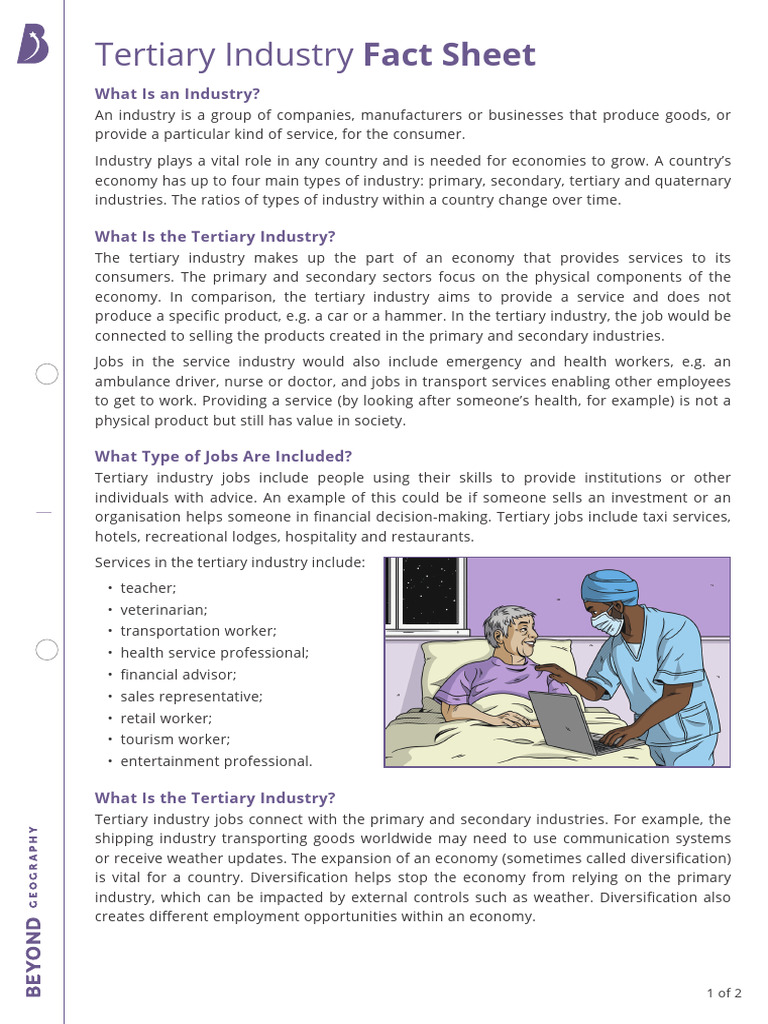 Tertiary Industry Fact Sheet

What Is an Industry?

An industry is a group of companies, manufacturers or businesses that produce goods, or provide a particular kind of service, for the consumer.

Industry plays a vital role in any country and is needed for economies to grow. A country's economy has up to four main types of industry: primary, secondary, tertiary and quaternary industries. The ratios of types of industry within a country change over time.

What Is the Tertiary Industry?

The tertiary industry makes up the part of an economy that provides services to its consumers. The primary and secondary sectors focus on the physical components of the economy. In comparison, the tertiary industry aims to provide a service and does not produce a specific product, e.g. a car or a hammer. In the tertiary industry, the job would be connected to selling the products created in the primary and secondary industries.

Jobs in the service industry would also include emergency and health workers, e.g. an ambulance driver, nurse or doctor, and jobs in transport services enabling other employees to get to work. Providing a service (by looking after someone's health, for example) is not a physical product but still has value in society.

What Type of Jobs Are Included?

Tertiary industry jobs include people using their skills to provide institutions or other individuals with advice. An example of this could be if someone sells an investment or an organisation helps someone in financial decision-making. Tertiary jobs include taxi services, hotels, recreational lodges, hospitality and restaurants.

Services in the tertiary industry include:

• teacher;
• veterinarian;
• transportation worker;
• health service professional;
• financial advisor;
• sales representative;
• retail worker;
• tourism worker;
• entertainment professional.

What Is the Tertiary Industry?

Tertiary industry jobs connect with the primary and secondary industries. For example, the shipping industry transporting goods worldwide may need to use communication systems or receive weather updates. The expansion of an economy (sometimes called diversification) is vital for a country. Diversification helps stop the economy from relying on the primary industry, which can be impacted by external controls such as weather. Diversification also creates different employment opportunities within an economy.

BEYOND GEOGRAPHY

1 of 2