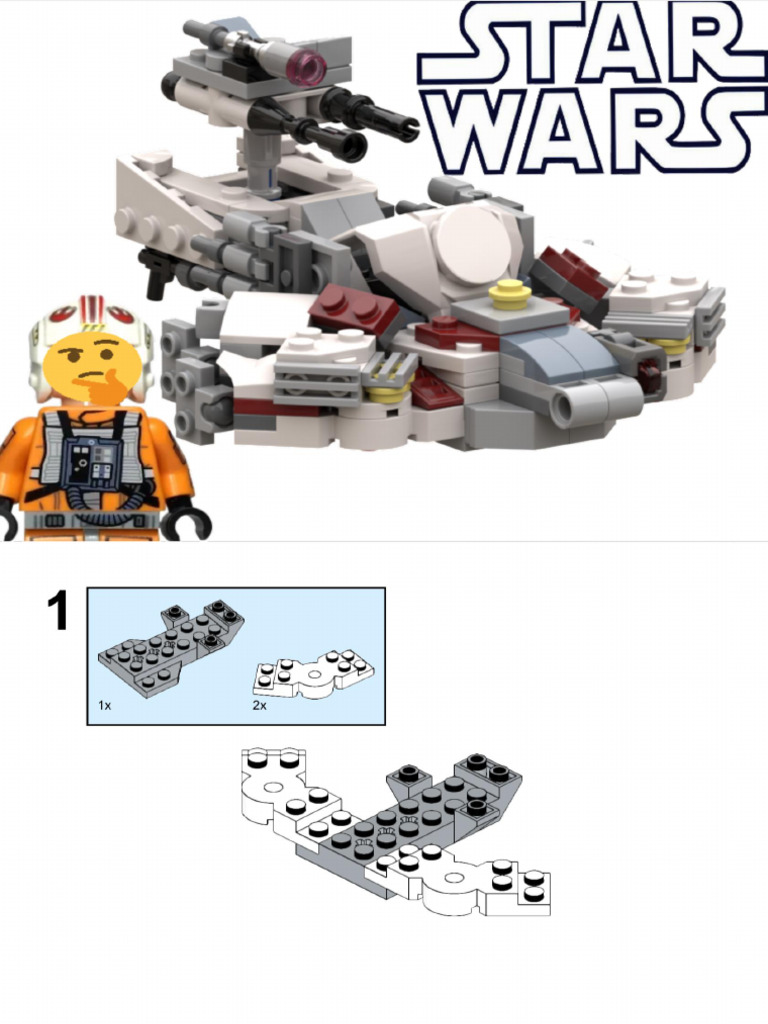 STAR WARS

1

1x

2x