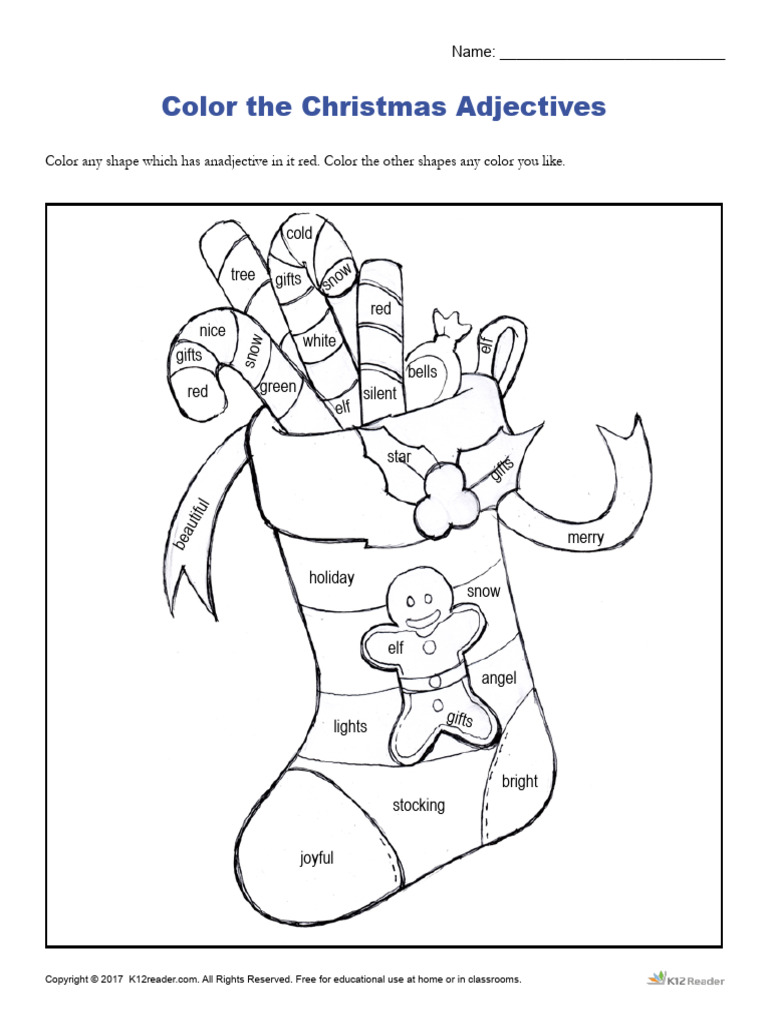 Name: ___________________________

Color the Christmas Adjectives

Color any shape which has anadjective in it red. Color the other shapes any color you like.

cold
tree
gifts
snow
red
nice
gifts
snow
white
red
green
elf
silent
bells
elf
star
gifts
beautiful
merry
holiday
snow
elf
angel
lights
gifts
bright
stocking
joyful

Copyright © 2017 K12reader.com. All Rights Reserved. Free for educational use at home or in classrooms.

K12 Reader