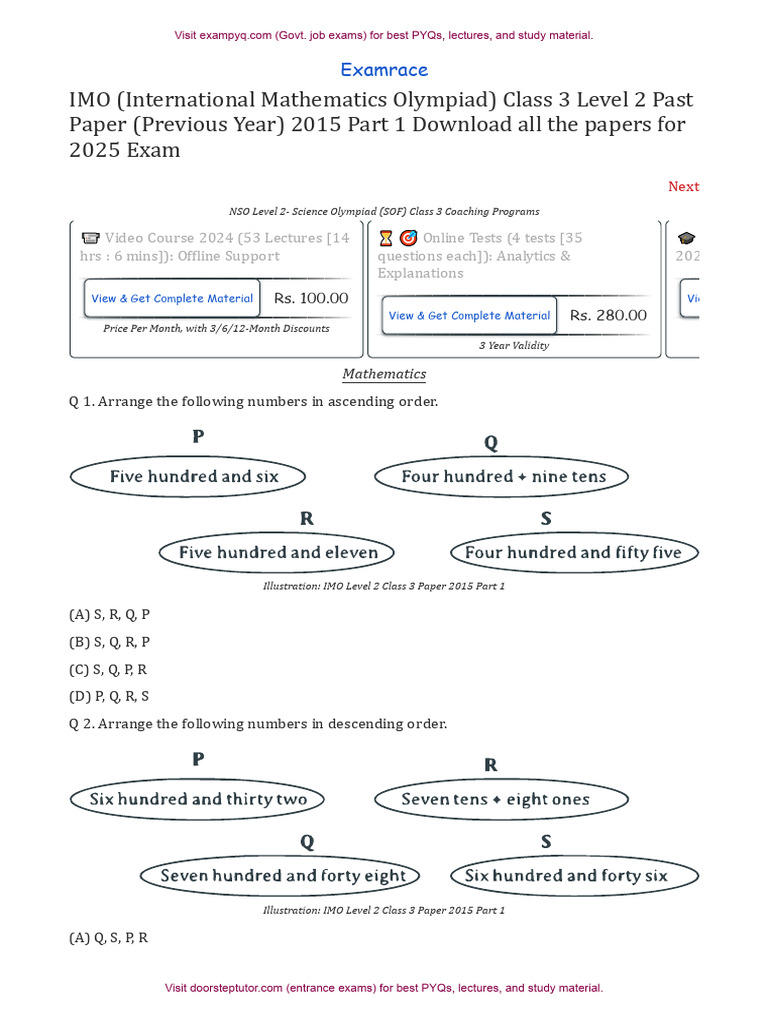 Visit exampyq.com (Govt. job exams) for best PYQs, lectures, and study material.

Examrace

IMO (International Mathematics Olympiad) Class 3 Level 2 Past Paper (Previous Year) 2015 Part 1 Download all the papers for 2025 Exam

Next

NSO Level 2- Science Olympiad (SOF) Class 3 Coaching Programs

Video Course 2024 (53 Lectures [14 hrs : 6 mins]): Offline Support

View & Get Complete Material Rs. 100.00

Price Per Month, with 3/6/12-Month Discounts

Online Tests (4 tests [35 questions each]): Analytics & Explanations

View & Get Complete Material Rs. 280.00

3 Year Validity

202

Vi

Mathematics

Q 1. Arrange the following numbers in ascending order.

P
Five hundred and six

Q
Four hundred + nine tens

R
Five hundred and eleven

S
Four hundred and fifty five

Illustration: IMO Level 2 Class 3 Paper 2015 Part 1

(A) S, R, Q, P

(B) S, Q, R, P

(C) S, Q, P, R

(D) P, Q, R, S

Q 2. Arrange the following numbers in descending order.

P
Six hundred and thirty two

R
Seven tens + eight ones

Q
Seven hundred and forty eight

S
Six hundred and forty six

Illustration: IMO Level 2 Class 3 Paper 2015 Part 1

(A) Q, S, P, R

Visit doorsteptutor.com (entrance exams) for best PYQs, lectures, and study material.