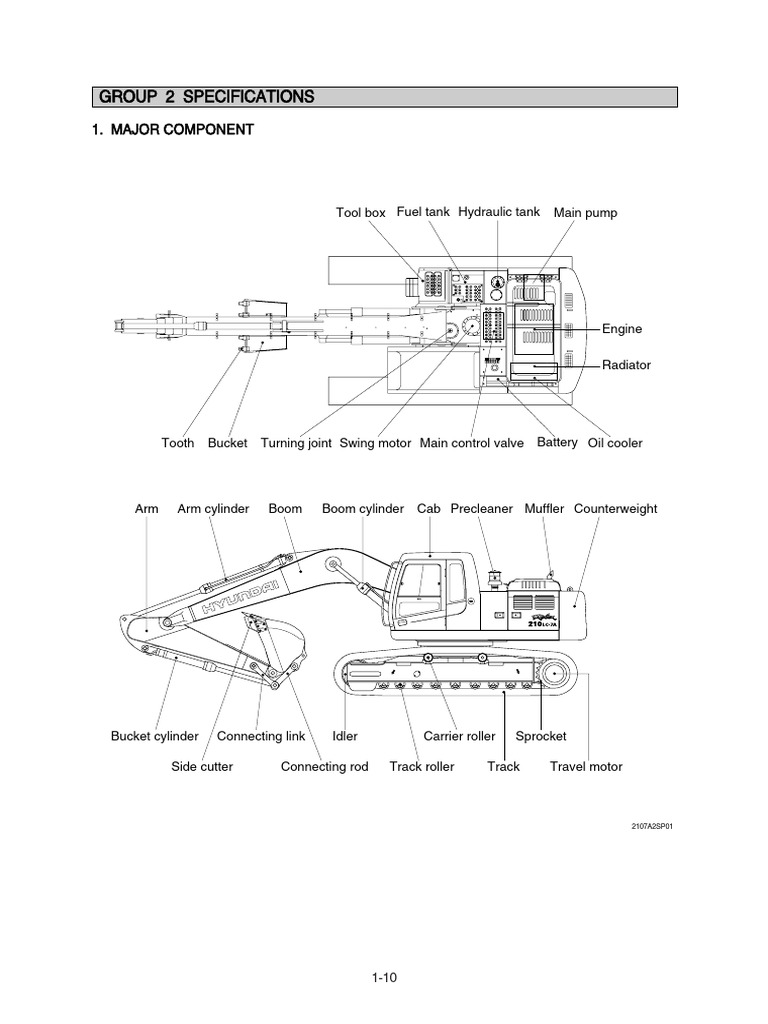 GROUP 2 SPECIFICATIONS

1. MAJOR COMPONENT

Tool box
Fuel tank
Hydraulic tank
Main pump
Engine
Radiator
Tooth
Bucket
Turning joint
Swing motor
Main control valve
Battery
Oil cooler

Arm
Arm cylinder
Boom
Boom cylinder
Cab
Precleaner
Muffler
Counterweight
HYUNDAI
210LC-7A
Bucket cylinder
Connecting link
Idler
Carrier roller
Sprocket
Side cutter
Connecting rod
Track roller
Track
Travel motor

2107A2SP01

1-10