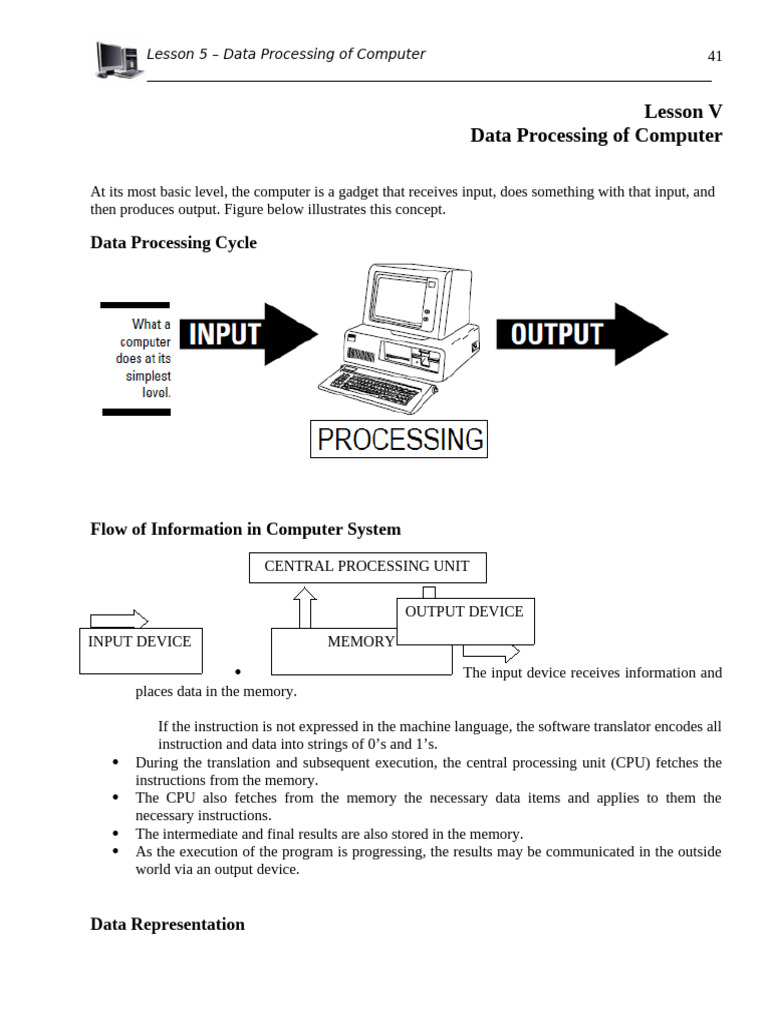 Lesson 5 – Data Processing of Computer

41

Lesson V
Data Processing of Computer

At its most basic level, the computer is a gadget that receives input, does something with that input, and then produces output. Figure below illustrates this concept.

Data Processing Cycle

What a computer does at its simplest level.

INPUT

OUTPUT

PROCESSING

Flow of Information in Computer System

CENTRAL PROCESSING UNIT

OUTPUT DEVICE

INPUT DEVICE

MEMORY

• The input device receives information and places data in the memory.

If the instruction is not expressed in the machine language, the software translator encodes all instruction and data into strings of 0's and 1's.

• During the translation and subsequent execution, the central processing unit (CPU) fetches the instructions from the memory.
• The CPU also fetches from the memory the necessary data items and applies to them the necessary instructions.
• The intermediate and final results are also stored in the memory.
• As the execution of the program is progressing, the results may be communicated in the outside world via an output device.

Data Representation