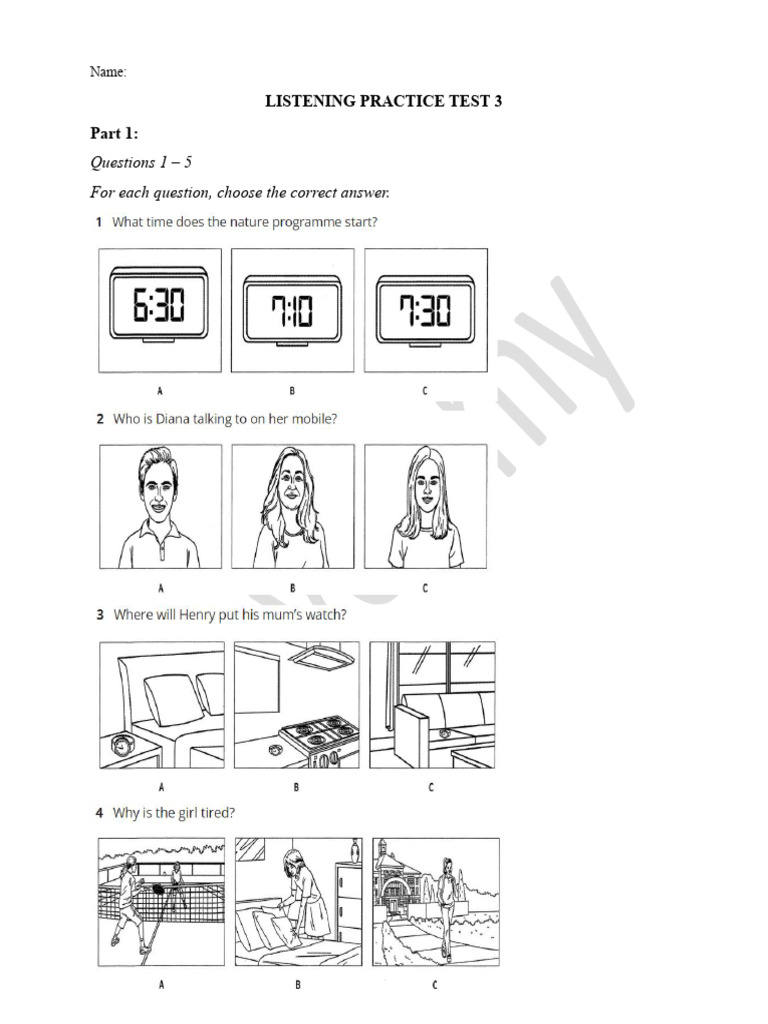 Name:

LISTENING PRACTICE TEST 3

Part 1:

Questions 1 – 5

For each question, choose the correct answer.

1 What time does the nature programme start?

6:30

7:10

7:30

A B C

2 Who is Diana talking to on her mobile?

A B C

3 Where will Henry put his mum's watch?

A B C

4 Why is the girl tired?

A B C