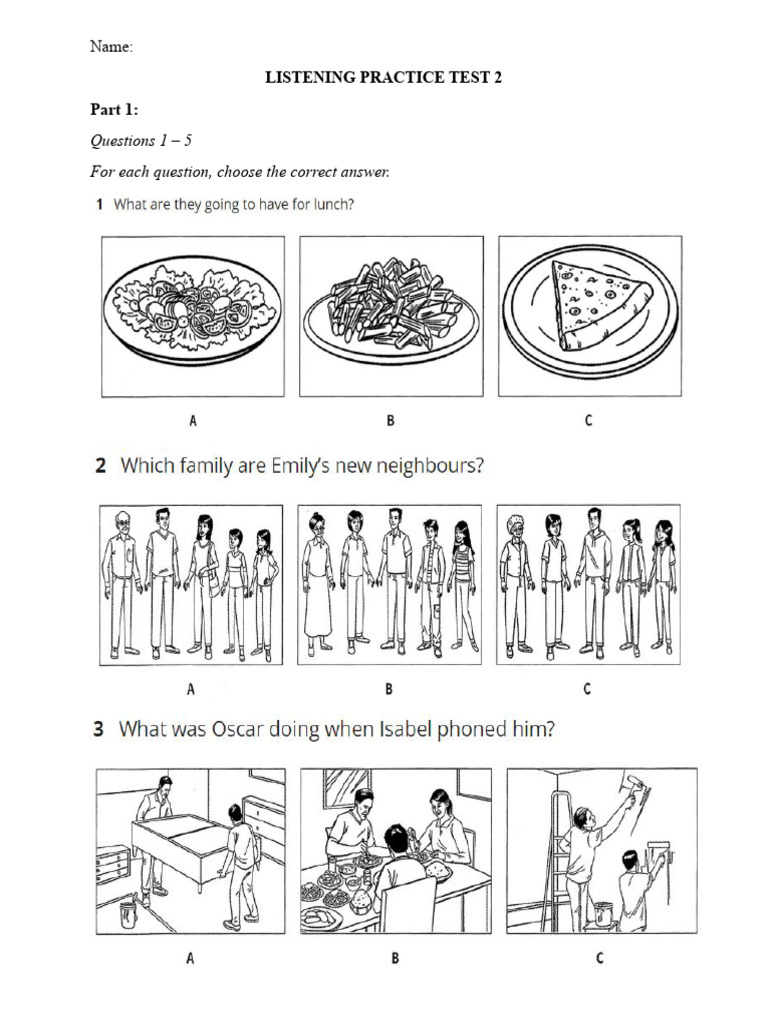 Name:

LISTENING PRACTICE TEST 2

Part 1:

Questions 1 – 5

For each question, choose the correct answer.

1 What are they going to have for lunch?

A B C

2 Which family are Emily's new neighbours?

A B C

3 What was Oscar doing when Isabel phoned him?

A B C