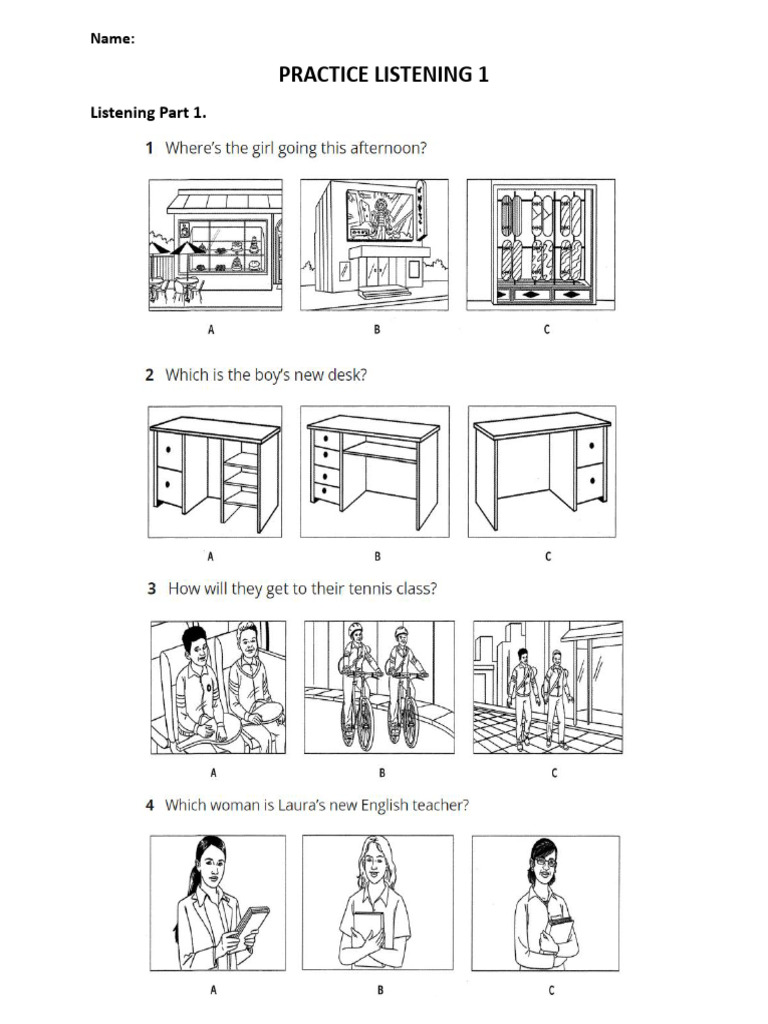 Name:

PRACTICE LISTENING 1

Listening Part 1.

1 Where's the girl going this afternoon?

A B C

2 Which is the boy's new desk?

A B C

3 How will they get to their tennis class?

A B C

4 Which woman is Laura's new English teacher?

A B C