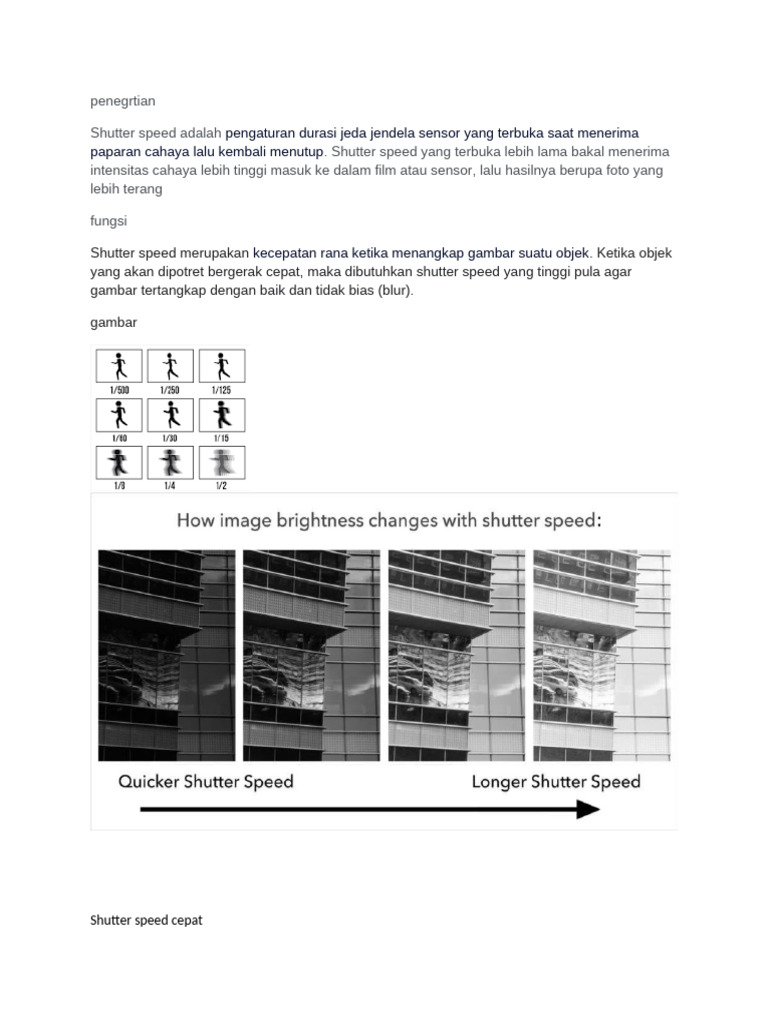 penegrtian

Shutter speed adalah pengaturan durasi jeda jendela sensor yang terbuka saat menerima paparan cahaya lalu kembali menutup. Shutter speed yang terbuka lebih lama bakal menerima intensitas cahaya lebih tinggi masuk ke dalam film atau sensor, lalu hasilnya berupa foto yang lebih terang

fungsi

Shutter speed merupakan kecepatan rana ketika menangkap gambar suatu objek. Ketika objek yang akan dipotret bergerak cepat, maka dibutuhkan shutter speed yang tinggi pula agar gambar tertangkap dengan baik dan tidak bias (blur).

gambar

1/500 1/250 1/125
1/60 1/30 1/15
1/8 1/4 1/2

How image brightness changes with shutter speed:

Quicker Shutter Speed

Longer Shutter Speed

Shutter speed cepat