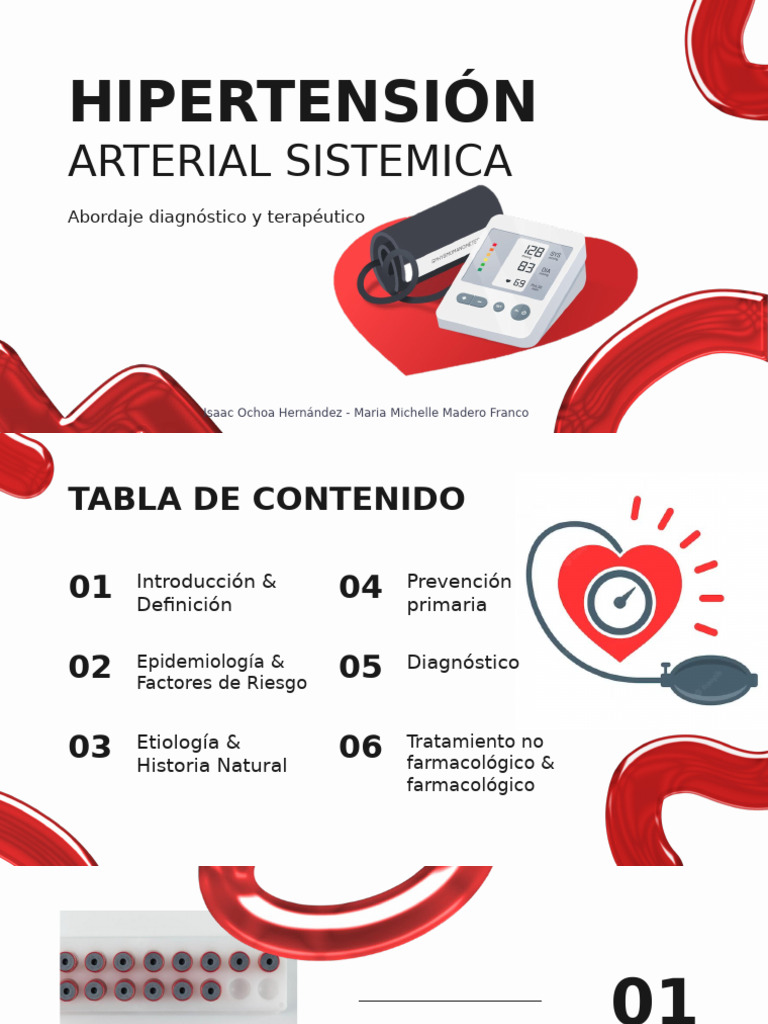 HIPERTENSIÓN
ARTERIAL SISTEMICA

Abordaje diagnóstico y terapéutico

128 SYS
83 DIA
69

Isaac Ochoa Hernández - Maria Michelle Madero Franco

TABLA DE CONTENIDO

01 Introducción & Definición

02 Epidemiología & Factores de Riesgo

03 Etiología & Historia Natural

04 Prevención primaria

05 Diagnóstico

06 Tratamiento no farmacológico & farmacológico

01