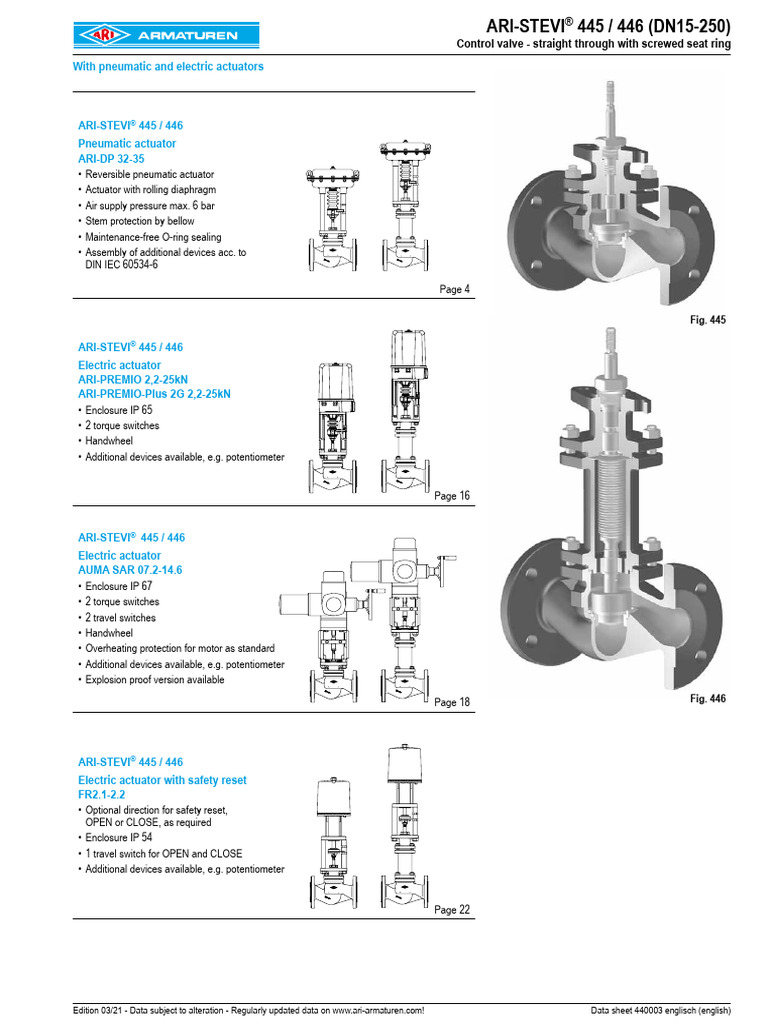 ARI ARMATUREN

ARI-STEVI® 445 / 446 (DN15-250)
Control valve - straight through with screwed seat ring

With pneumatic and electric actuators

ARI-STEVI® 445 / 446
Pneumatic actuator
ARI-DP 32-35
• Reversible pneumatic actuator
• Actuator with rolling diaphragm
• Air supply pressure max. 6 bar
• Stem protection by bellow
• Maintenance-free O-ring sealing
• Assembly of additional devices acc. to DIN IEC 60534-6

Page 4

ARI-STEVI® 445 / 446
Electric actuator
ARI-PREMIO 2,2-25kN
ARI-PREMIO-Plus 2G 2,2-25kN
• Enclosure IP 65
• 2 torque switches
• Handwheel
• Additional devices available, e.g. potentiometer

Page 16

ARI-STEVI® 445 / 446
Electric actuator
AUMA SAR 07.2-14.6
• Enclosure IP 67
• 2 torque switches
• 2 travel switches
• Handwheel
• Overheating protection for motor as standard
• Additional devices available, e.g. potentiometer
• Explosion proof version available

Page 18

ARI-STEVI® 445 / 446
Electric actuator with safety reset
FR2.1-2.2
• Optional direction for safety reset, OPEN or CLOSE, as required
• Enclosure IP 54
• 1 travel switch for OPEN and CLOSE
• Additional devices available, e.g. potentiometer

Page 22

Fig. 445

Fig. 446

Edition 03/21 - Data subject to alteration - Regularly updated data on www.ari-armaturen.com!

Data sheet 440003 englisch (english)