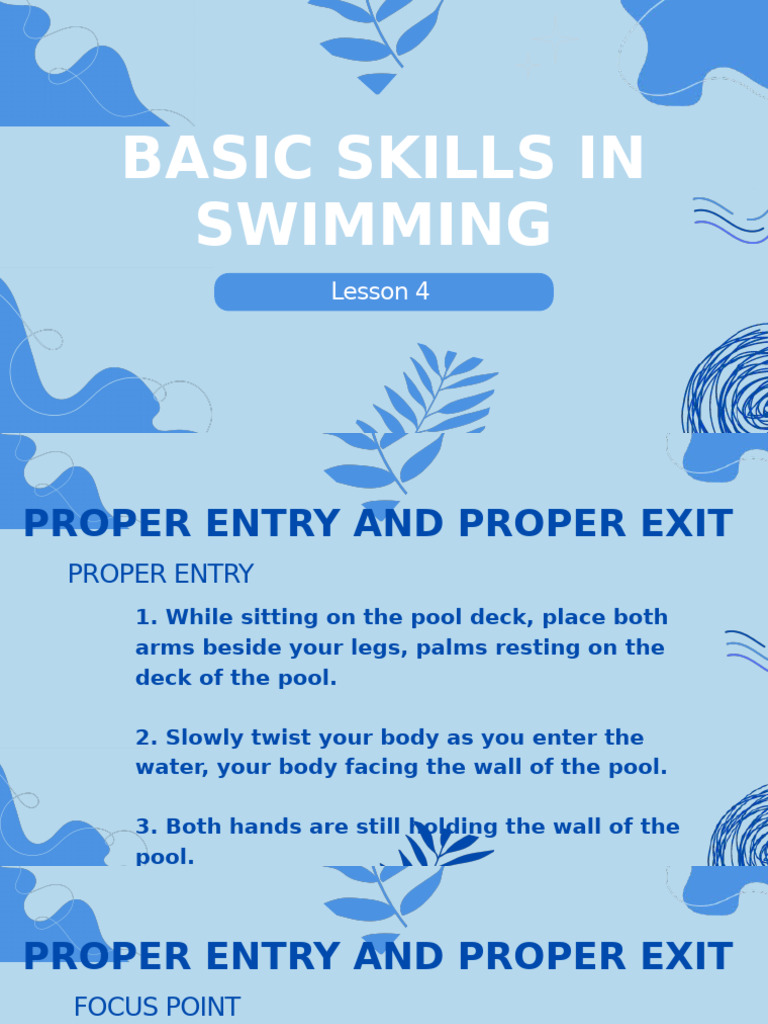 BASIC SKILLS IN SWIMMING

Lesson 4

PROPER ENTRY AND PROPER EXIT

PROPER ENTRY

1. While sitting on the pool deck, place both arms beside your legs, palms resting on the deck of the pool.

2. Slowly twist your body as you enter the water, your body facing the wall of the pool.

3. Both hands are still holding the wall of the pool.

PROPER ENTRY AND PROPER EXIT

FOCUS POINT