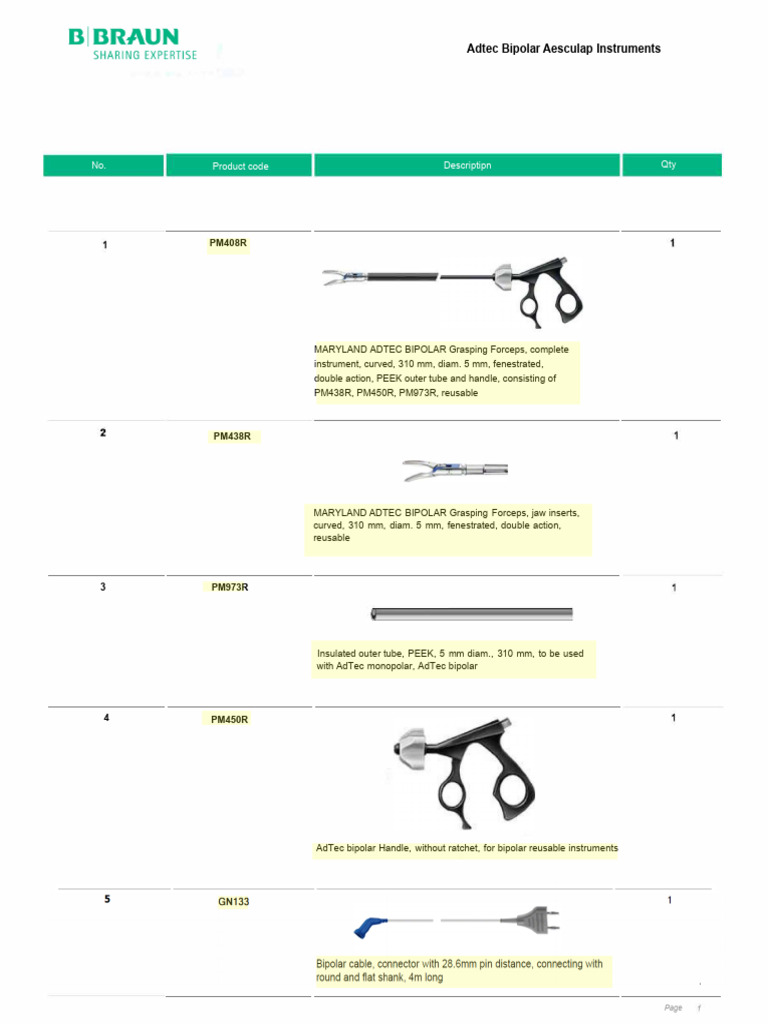 B|BRAUN
SHARING EXPERTISE

Adtec Bipolar Aesculap Instruments

| No. | Product code | Descriptipn | Qty |
|---|---|---|---|
| 1 | PM408R | MARYLAND ADTEC BIPOLAR Grasping Forceps, complete instrument, curved, 310 mm, diam. 5 mm, fenestrated, double action, PEEK outer tube and handle, consisting of PM438R, PM450R, PM973R, reusable | 1 |
| 2 | PM438R | MARYLAND ADTEC BIPOLAR Grasping Forceps, jaw inserts, curved, 310 mm, diam. 5 mm, fenestrated, double action, reusable | 1 |
| 3 | PM973R | Insulated outer tube, PEEK, 5 mm diam., 310 mm, to be used with AdTec monopolar, AdTec bipolar | 1 |
| 4 | PM450R | AdTec bipolar Handle, without ratchet, for bipolar reusable instruments | 1 |
| 5 | GN133 | Bipolar cable, connector with 28.6mm pin distance, connecting with round and flat shank, 4m long | 1 |

Page 1