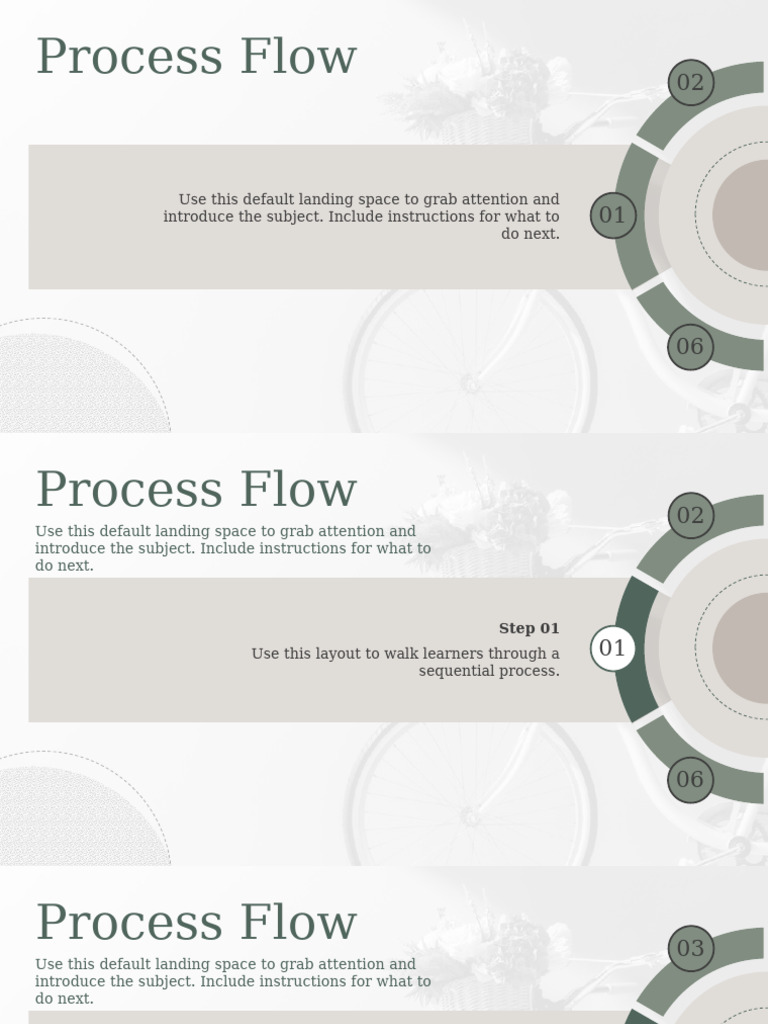 Process Flow

02

Use this default landing space to grab attention and introduce the subject. Include instructions for what to do next.

01

06

Process Flow

Use this default landing space to grab attention and introduce the subject. Include instructions for what to do next.

02

Step 01

Use this layout to walk learners through a sequential process.

01

06

Process Flow

Use this default landing space to grab attention and introduce the subject. Include instructions for what to do next.

03