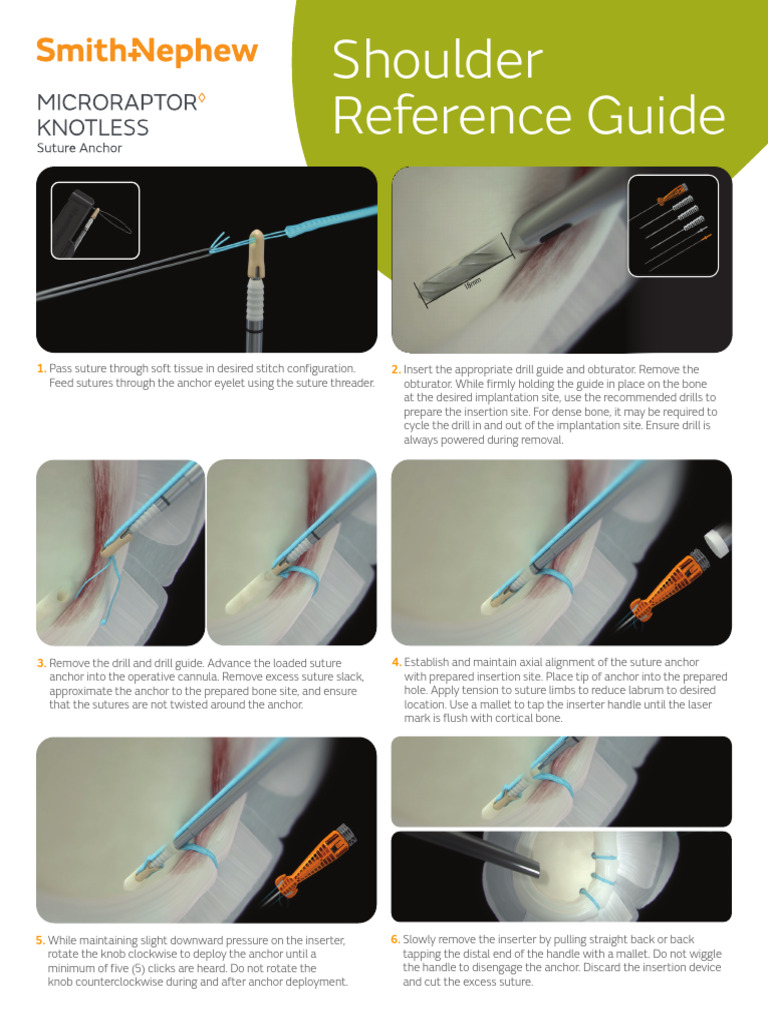 Smith+Nephew

MICRORAPTOR◊ KNOTLESS
Suture Anchor

Shoulder Reference Guide

18mm

1. Pass suture through soft tissue in desired stitch configuration. Feed sutures through the anchor eyelet using the suture threader.

2. Insert the appropriate drill guide and obturator. Remove the obturator. While firmly holding the guide in place on the bone at the desired implantation site, use the recommended drills to prepare the insertion site. For dense bone, it may be required to cycle the drill in and out of the implantation site. Ensure drill is always powered during removal.

3. Remove the drill and drill guide. Advance the loaded suture anchor into the operative cannula. Remove excess suture slack, approximate the anchor to the prepared bone site, and ensure that the sutures are not twisted around the anchor.

4. Establish and maintain axial alignment of the suture anchor with prepared insertion site. Place tip of anchor into the prepared hole. Apply tension to suture limbs to reduce labrum to desired location. Use a mallet to tap the inserter handle until the laser mark is flush with cortical bone.

5. While maintaining slight downward pressure on the inserter, rotate the knob clockwise to deploy the anchor until a minimum of five (5) clicks are heard. Do not rotate the knob counterclockwise during and after anchor deployment.

6. Slowly remove the inserter by pulling straight back or back tapping the distal end of the handle with a mallet. Do not wiggle the handle to disengage the anchor. Discard the insertion device and cut the excess suture.