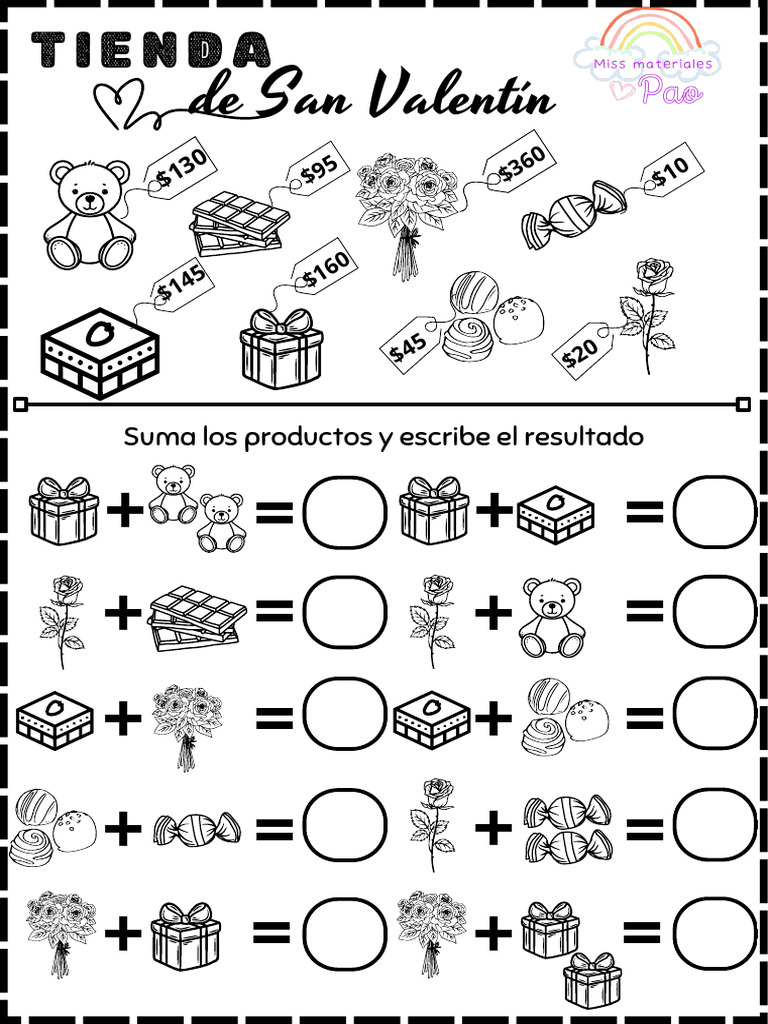 TIENDA
de San Valentín

Miss materiales Pao

$130
$95
$360
$10
$145
$160
$45
$20

Suma los productos y escribe el resultado

+ =
+ =
+ =
+ =
+ =
+ =
+ =
+ =
+ =
+ =