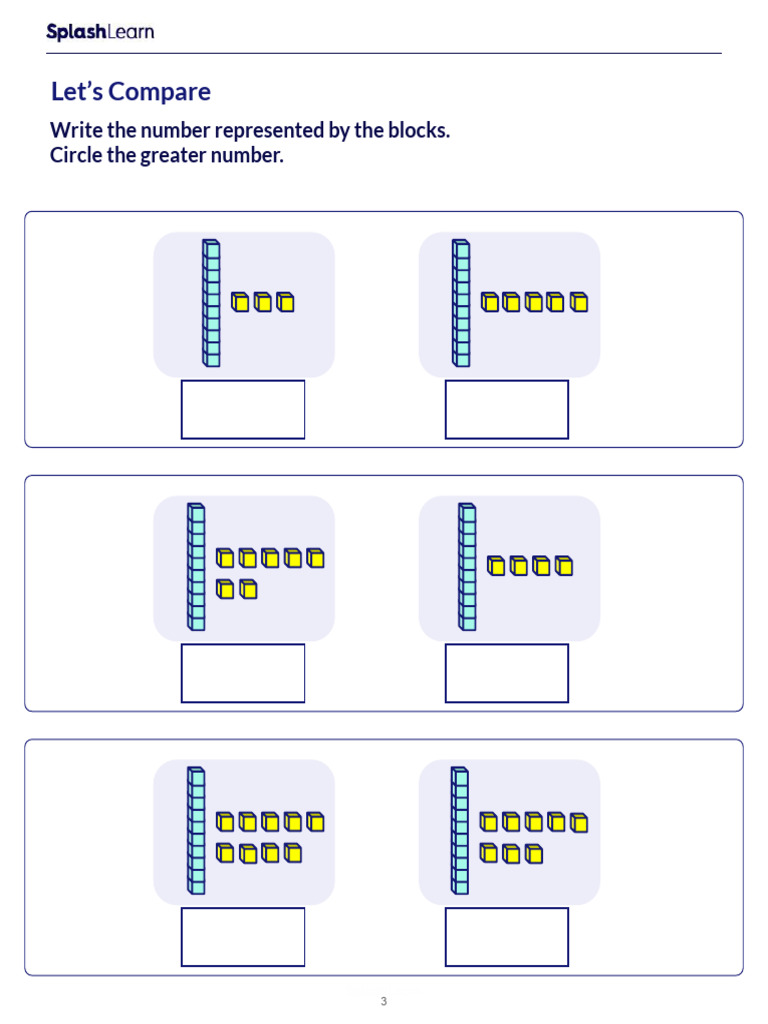 SplashLearn

Let's Compare

Write the number represented by the blocks.
Circle the greater number.

3