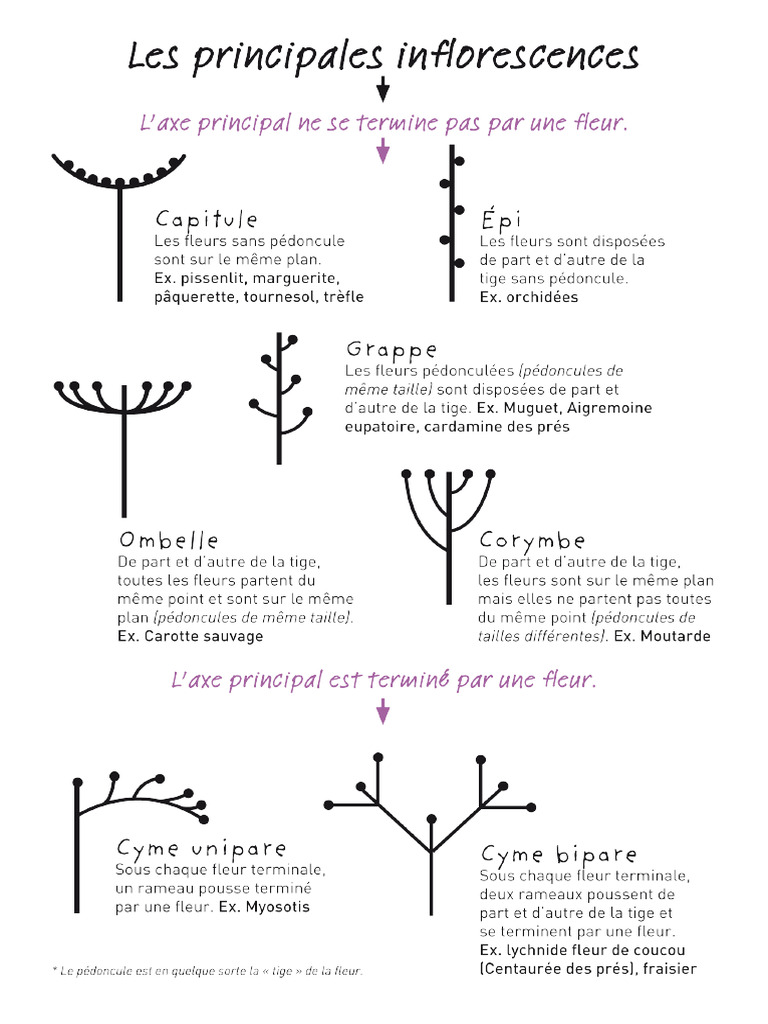 Les principales inflorescences

L'axe principal ne se termine pas par une fleur.

Capitule
Les fleurs sans pédoncule sont sur le même plan.
Ex. pissenlit, marguerite, pâquerette, tournesol, trèfle

Épi
Les fleurs sont disposées de part et d'autre de la tige sans pédoncule.
Ex. orchidées

Grappe
Les fleurs pédonculées (pédoncules de même taille) sont disposées de part et d'autre de la tige. Ex. Muguet, Aigremoine eupatoire, cardamine des prés

Ombelle
De part et d'autre de la tige, toutes les fleurs partent du même point et sont sur le même plan (pédoncules de même taille).
Ex. Carotte sauvage

Corymbe
De part et d'autre de la tige, les fleurs sont sur le même plan mais elles ne partent pas toutes du même point (pédoncules de tailles différentes). Ex. Moutarde

L'axe principal est terminé par une fleur.

Cyme unipare
Sous chaque fleur terminale, un rameau pousse terminé par une fleur. Ex. Myosotis

Cyme bipare
Sous chaque fleur terminale, deux rameaux poussent de part et d'autre de la tige et se terminent par une fleur.
Ex. lychnide fleur de coucou (Centaurée des prés), fraisier

* Le pédoncule est en quelque sorte la « tige » de la fleur.