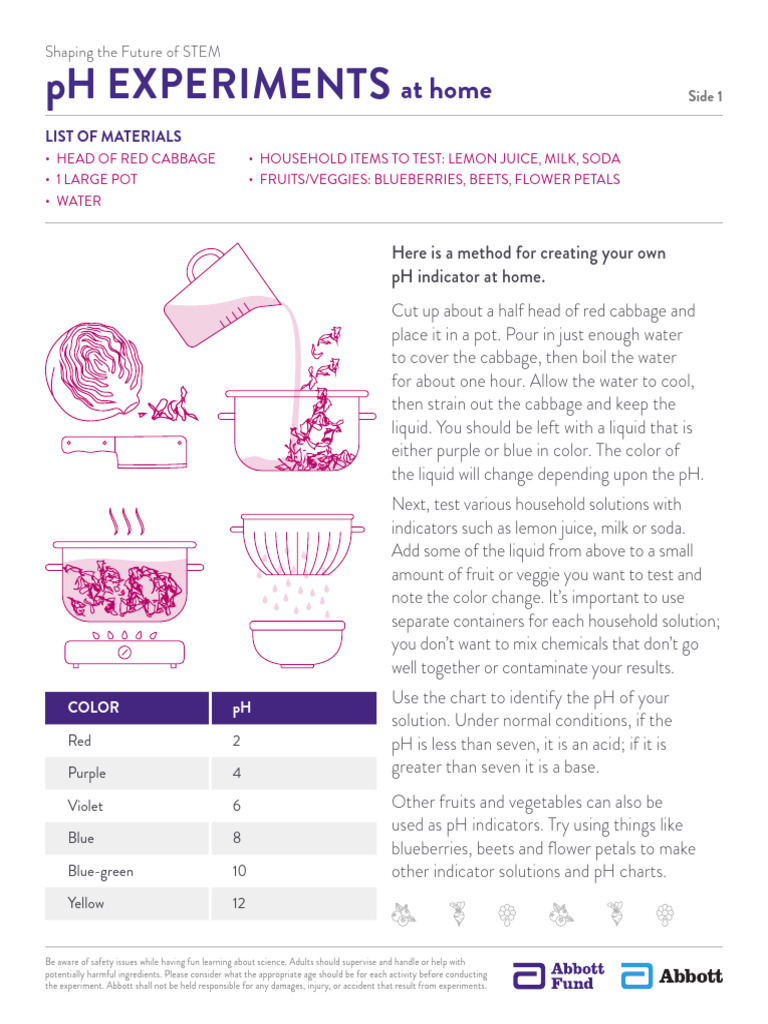 Shaping the Future of STEM

pH EXPERIMENTS at home

Side 1

LIST OF MATERIALS
• HEAD OF RED CABBAGE
• 1 LARGE POT
• WATER

• HOUSEHOLD ITEMS TO TEST: LEMON JUICE, MILK, SODA
• FRUITS/VEGGIES: BLUEBERRIES, BEETS, FLOWER PETALS

| COLOR | pH |
|---|---|
| Red | 2 |
| Purple | 4 |
| Violet | 6 |
| Blue | 8 |
| Blue-green | 10 |
| Yellow | 12 |

Here is a method for creating your own pH indicator at home.

Cut up about a half head of red cabbage and place it in a pot. Pour in just enough water to cover the cabbage, then boil the water for about one hour. Allow the water to cool, then strain out the cabbage and keep the liquid. You should be left with a liquid that is either purple or blue in color. The color of the liquid will change depending upon the pH.

Next, test various household solutions with indicators such as lemon juice, milk or soda. Add some of the liquid from above to a small amount of fruit or veggie you want to test and note the color change. It's important to use separate containers for each household solution; you don't want to mix chemicals that don't go well together or contaminate your results.

Use the chart to identify the pH of your solution. Under normal conditions, if the pH is less than seven, it is an acid; if it is greater than seven it is a base.

Other fruits and vegetables can also be used as pH indicators. Try using things like blueberries, beets and flower petals to make other indicator solutions and pH charts.

Be aware of safety issues while having fun learning about science. Adults should supervise and handle or help with potentially harmful ingredients. Please consider what the appropriate age should be for each activity before conducting the experiment. Abbott shall not be held responsible for any damages, injury, or accident that result from experiments.

Abbott Fund

Abbott