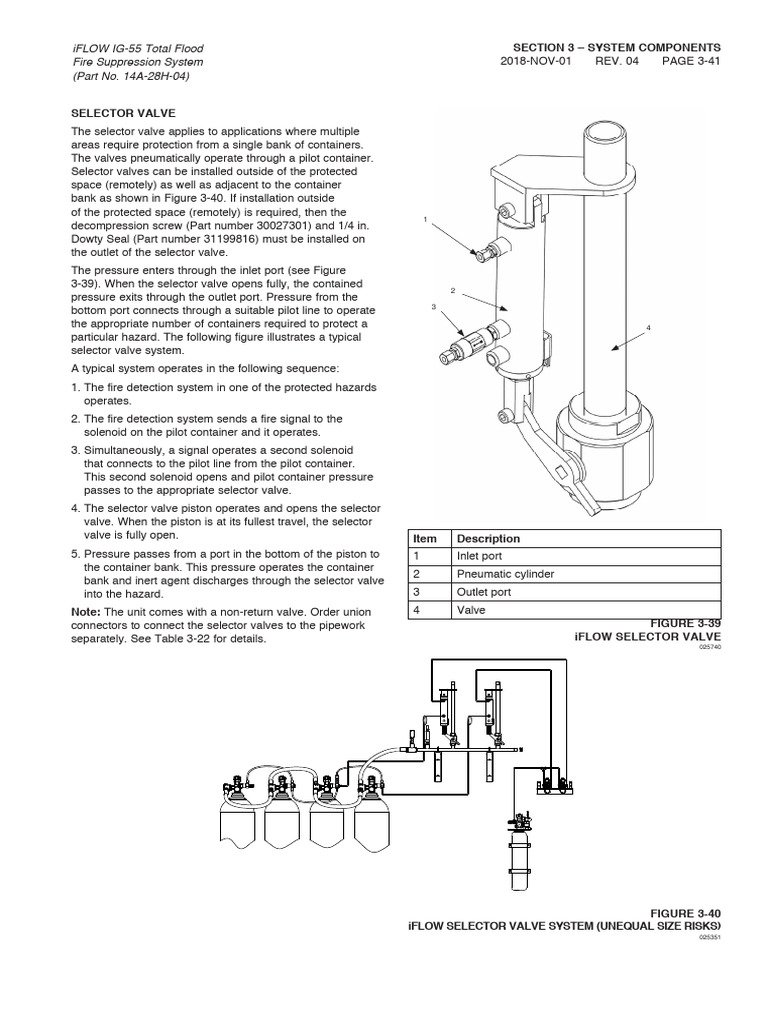 iFLOW IG-55 Total Flood Fire Suppression System (Part No. 14A-28H-04)

SECTION 3 – SYSTEM COMPONENTS
2018-NOV-01 REV. 04 PAGE 3-41

SELECTOR VALVE

The selector valve applies to applications where multiple areas require protection from a single bank of containers. The valves pneumatically operate through a pilot container. Selector valves can be installed outside of the protected space (remotely) as well as adjacent to the container bank as shown in Figure 3-40. If installation outside of the protected space (remotely) is required, then the decompression screw (Part number 30027301) and 1/4 in. Dowty Seal (Part number 31199816) must be installed on the outlet of the selector valve.

The pressure enters through the inlet port (see Figure 3-39). When the selector valve opens fully, the contained pressure exits through the outlet port. Pressure from the bottom port connects through a suitable pilot line to operate the appropriate number of containers required to protect a particular hazard. The following figure illustrates a typical selector valve system.

A typical system operates in the following sequence:

1. The fire detection system in one of the protected hazards operates.

2. The fire detection system sends a fire signal to the solenoid on the pilot container and it operates.

3. Simultaneously, a signal operates a second solenoid that connects to the pilot line from the pilot container. This second solenoid opens and pilot container pressure passes to the appropriate selector valve.

4. The selector valve piston operates and opens the selector valve. When the piston is at its fullest travel, the selector valve is fully open.

5. Pressure passes from a port in the bottom of the piston to the container bank. This pressure operates the container bank and inert agent discharges through the selector valve into the hazard.

Note: The unit comes with a non-return valve. Order union connectors to connect the selector valves to the pipework separately. See Table 3-22 for details.

1
2
3
4

| Item | Description |
|---|---|
| 1 | Inlet port |
| 2 | Pneumatic cylinder |
| 3 | Outlet port |
| 4 | Valve |

FIGURE 3-39
iFLOW SELECTOR VALVE
025740

FIGURE 3-40
iFLOW SELECTOR VALVE SYSTEM (UNEQUAL SIZE RISKS)
025351