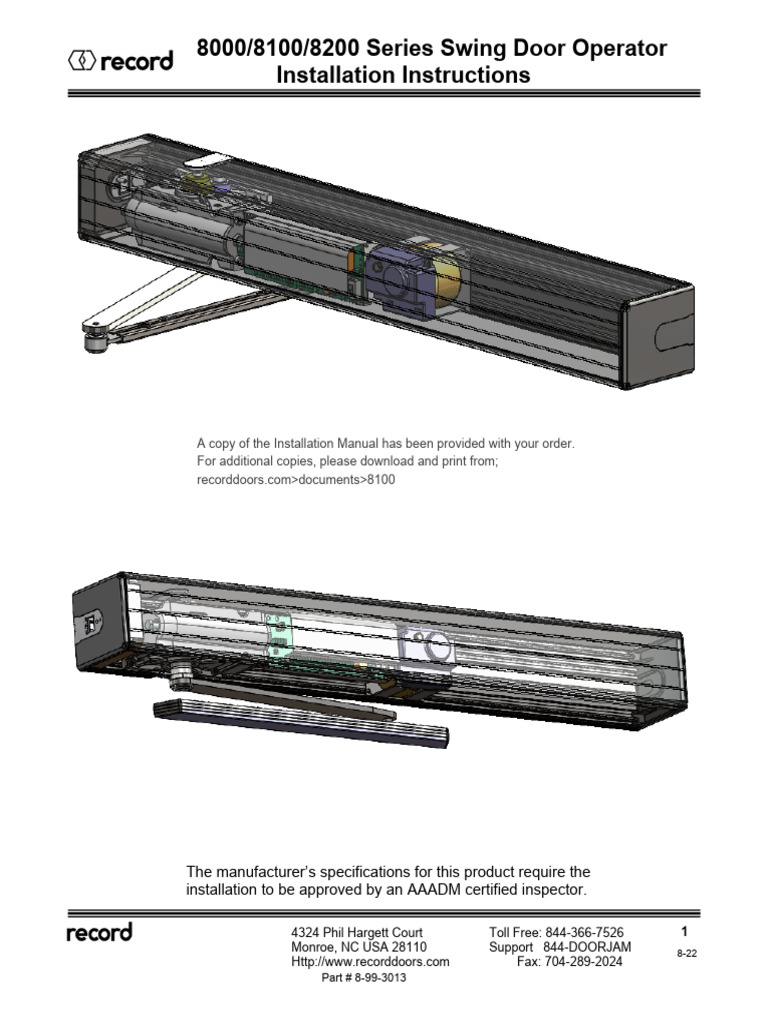 record

8000/8100/8200 Series Swing Door Operator
Installation Instructions

A copy of the Installation Manual has been provided with your order.
For additional copies, please download and print from;
recorddoors.com>documents>8100

The manufacturer's specifications for this product require the installation to be approved by an AAADM certified inspector.

record

4324 Phil Hargett Court
Monroe, NC USA 28110
Http://www.recorddoors.com
Part # 8-99-3013

Toll Free: 844-366-7526
Support 844-DOORJAM
Fax: 704-289-2024

1

8-22