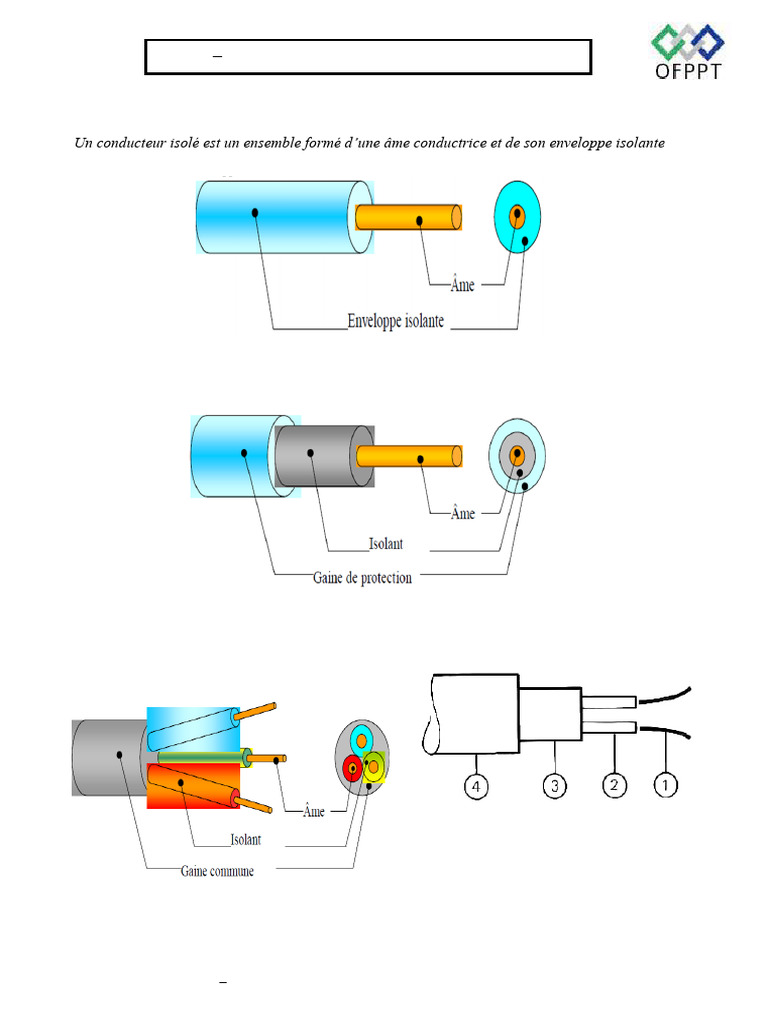 –

OFPPT

Un conducteur isolé est un ensemble formé d'une âme conductrice et de son enveloppe isolante

Âme

Enveloppe isolante

Âme

Isolant

Gaine de protection

Âme

Isolant

Gaine commune

4 3 2 1

–