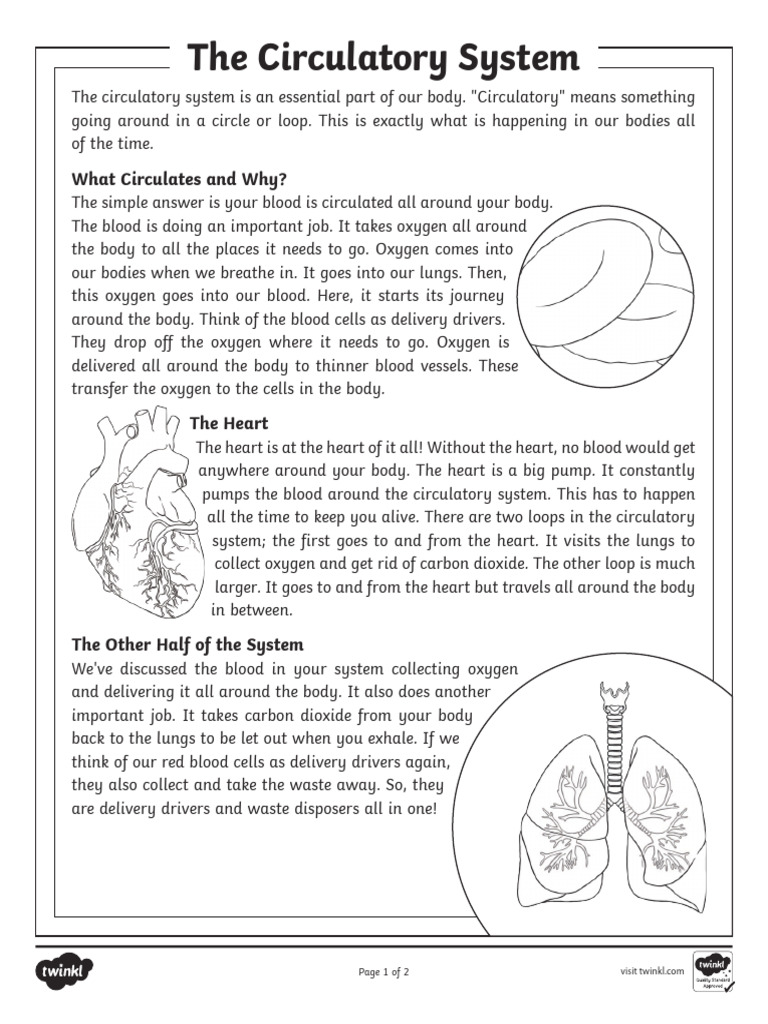 The Circulatory System

The circulatory system is an essential part of our body. "Circulatory" means something going around in a circle or loop. This is exactly what is happening in our bodies all of the time.

What Circulates and Why?

The simple answer is your blood is circulated all around your body. The blood is doing an important job. It takes oxygen all around the body to all the places it needs to go. Oxygen comes into our bodies when we breathe in. It goes into our lungs. Then, this oxygen goes into our blood. Here, it starts its journey around the body. Think of the blood cells as delivery drivers. They drop off the oxygen where it needs to go. Oxygen is delivered all around the body to thinner blood vessels. These transfer the oxygen to the cells in the body.

The Heart

The heart is at the heart of it all! Without the heart, no blood would get anywhere around your body. The heart is a big pump. It constantly pumps the blood around the circulatory system. This has to happen all the time to keep you alive. There are two loops in the circulatory system; the first goes to and from the heart. It visits the lungs to collect oxygen and get rid of carbon dioxide. The other loop is much larger. It goes to and from the heart but travels all around the body in between.

The Other Half of the System

We've discussed the blood in your system collecting oxygen and delivering it all around the body. It also does another important job. It takes carbon dioxide from your body back to the lungs to be let out when you exhale. If we think of our red blood cells as delivery drivers again, they also collect and take the waste away. So, they are delivery drivers and waste disposers all in one!

twinkl

Page 1 of 2

visit twinkl.com

twinkl Quality Standard Approved