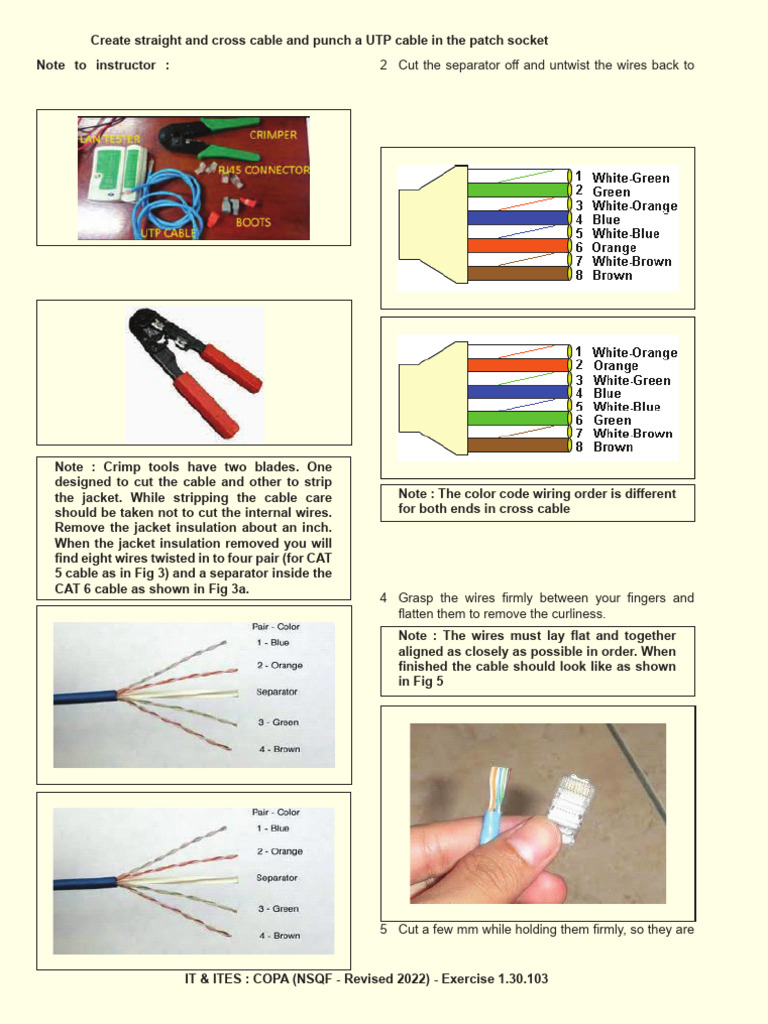 Create straight and cross cable and punch a UTP cable in the patch socket

Note to instructor :

LAN TESTER
CRIMPER
RJ45 CONNECTOR
BOOTS
UTP CABLE

Note : Crimp tools have two blades. One designed to cut the cable and other to strip the jacket. While stripping the cable care should be taken not to cut the internal wires. Remove the jacket insulation about an inch. When the jacket insulation removed you will find eight wires twisted in to four pair (for CAT 5 cable as in Fig 3) and a separator inside the CAT 6 cable as shown in Fig 3a.

Pair - Color
1 - Blue
2 - Orange
Separator
3 - Green
4 - Brown

Pair - Color
1 - Blue
2 - Orange
Separator
3 - Green
4 - Brown

2 Cut the separator off and untwist the wires back to

1 White-Green
2 Green
3 White-Orange
4 Blue
5 White-Blue
6 Orange
7 White-Brown
8 Brown

1 White-Orange
2 Orange
3 White-Green
4 Blue
5 White-Blue
6 Green
7 White-Brown
8 Brown

Note : The color code wiring order is different for both ends in cross cable

4 Grasp the wires firmly between your fingers and flatten them to remove the curliness.

Note : The wires must lay flat and together aligned as closely as possible in order. When finished the cable should look like as shown in Fig 5

5 Cut a few mm while holding them firmly, so they are

IT & ITES : COPA (NSQF - Revised 2022) - Exercise 1.30.103